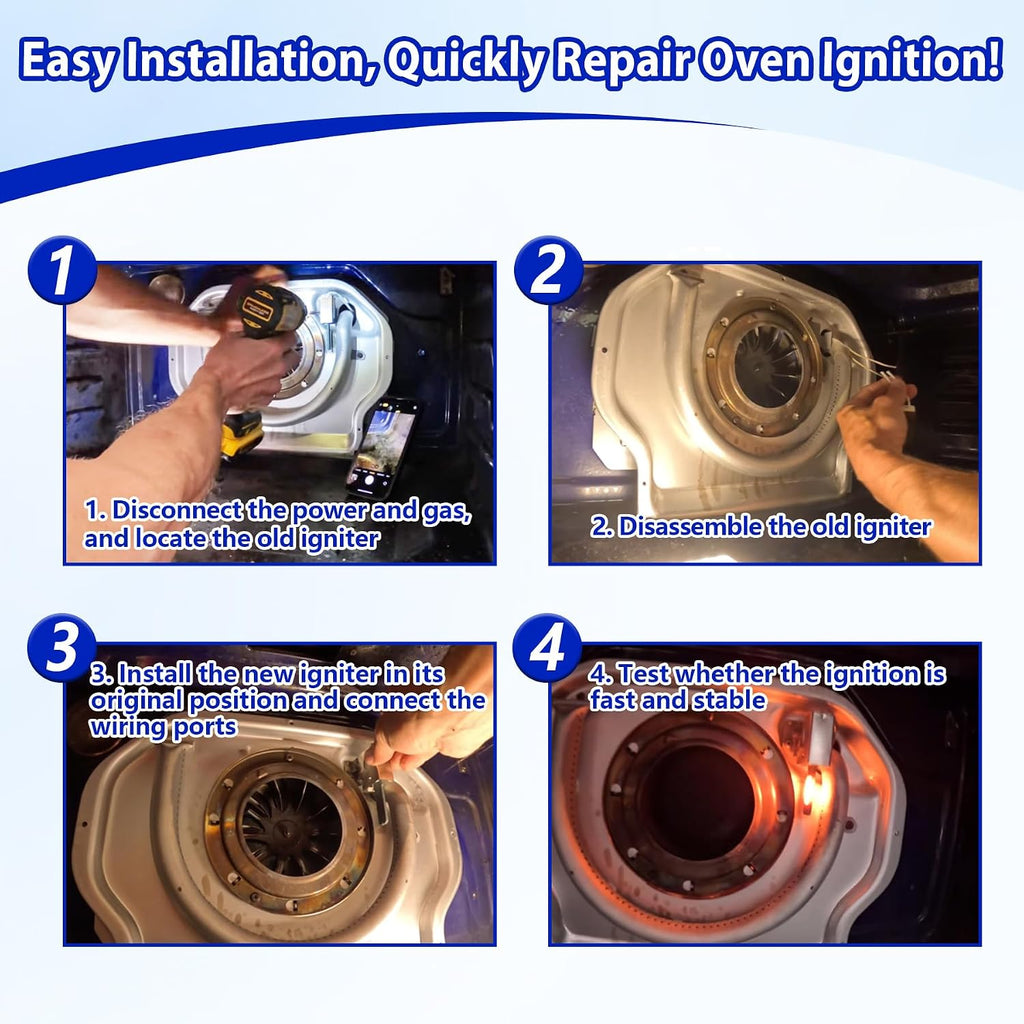 Easy Installation, Quickly Repair Oven Ignition!

1

1. Disconnect the power and gas, and locate the old igniter

2

2. Disassemble the old igniter

3

3. Install the new igniter in its original position and connect the wiring ports

4

4. Test whether the ignition is fast and stable