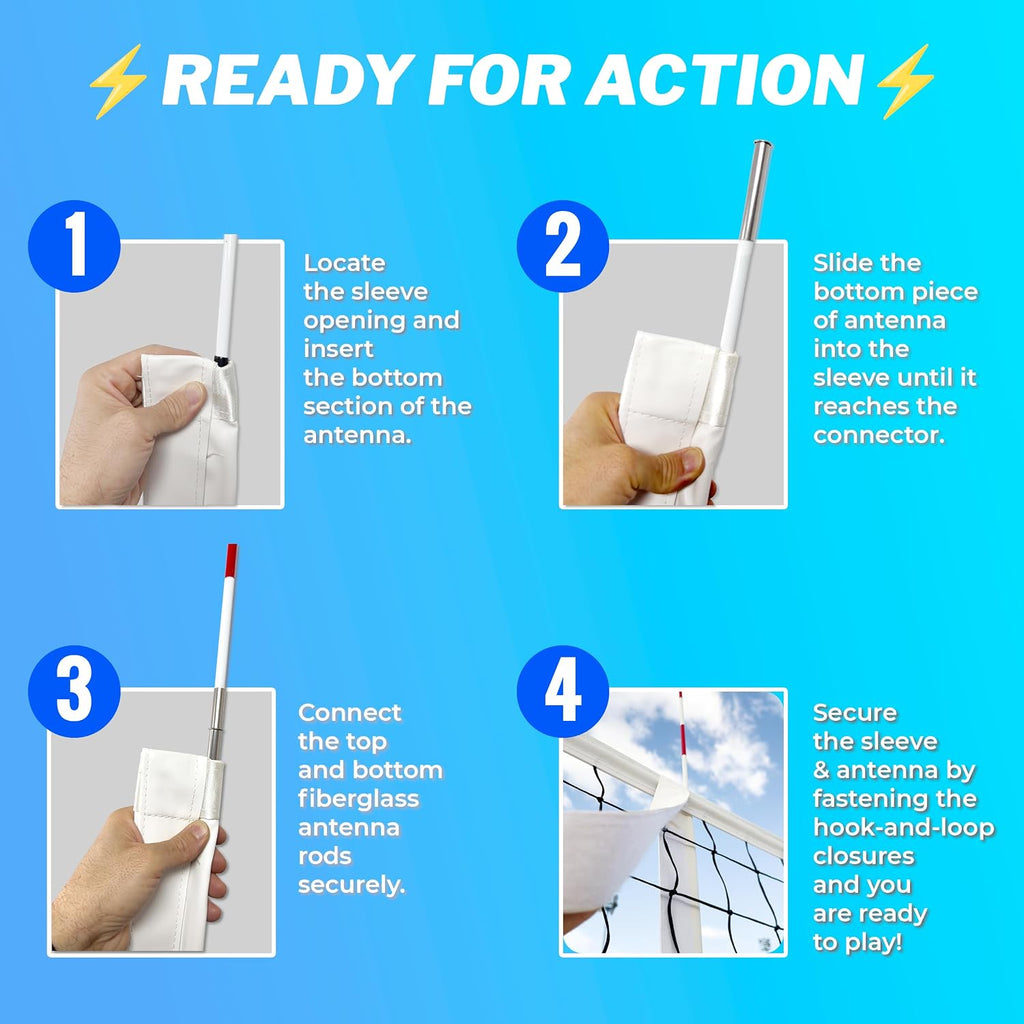 ⚡READY FOR ACTION⚡

1

Locate the sleeve opening and insert the bottom section of the antenna.

2

Slide the bottom piece of antenna into the sleeve until it reaches the connector.

3

Connect the top and bottom fiberglass antenna rods securely.

4

Secure the sleeve & antenna by fastening the hook-and-loop closures and you are ready to play!