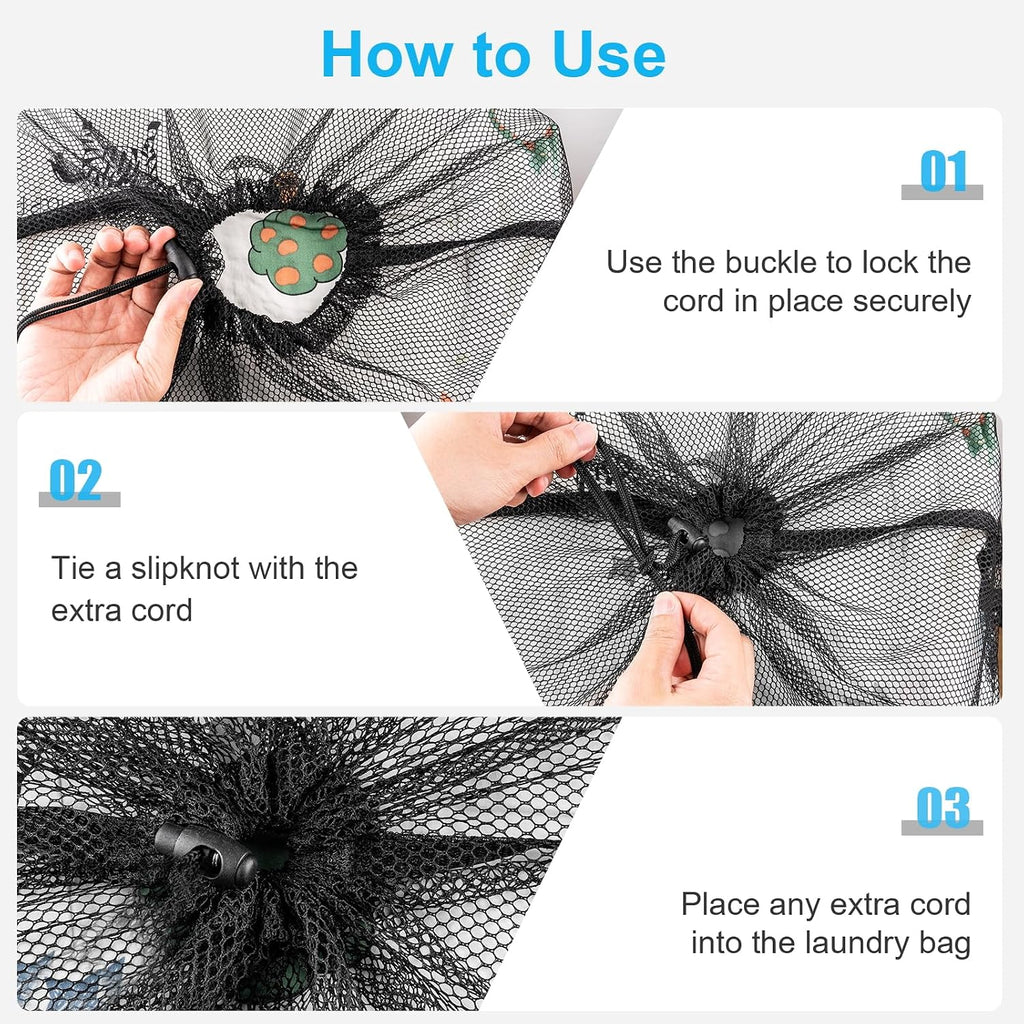 How to Use

01

Use the buckle to lock the cord in place securely

02

Tie a slipknot with the extra cord

03

Place any extra cord into the laundry bag