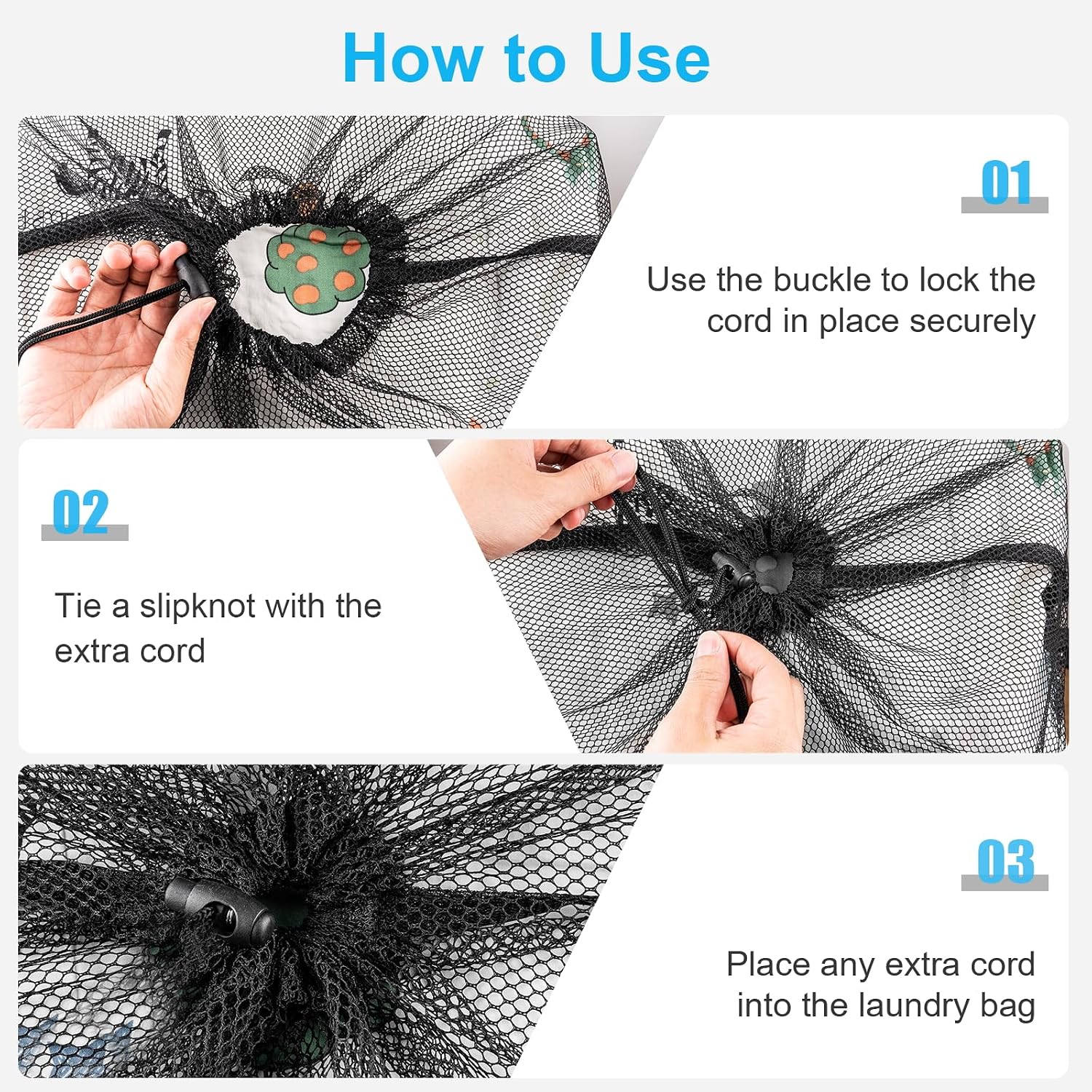 How to Use

01

Use the buckle to lock the cord in place securely

02

Tie a slipknot with the extra cord

03

Place any extra cord into the laundry bag