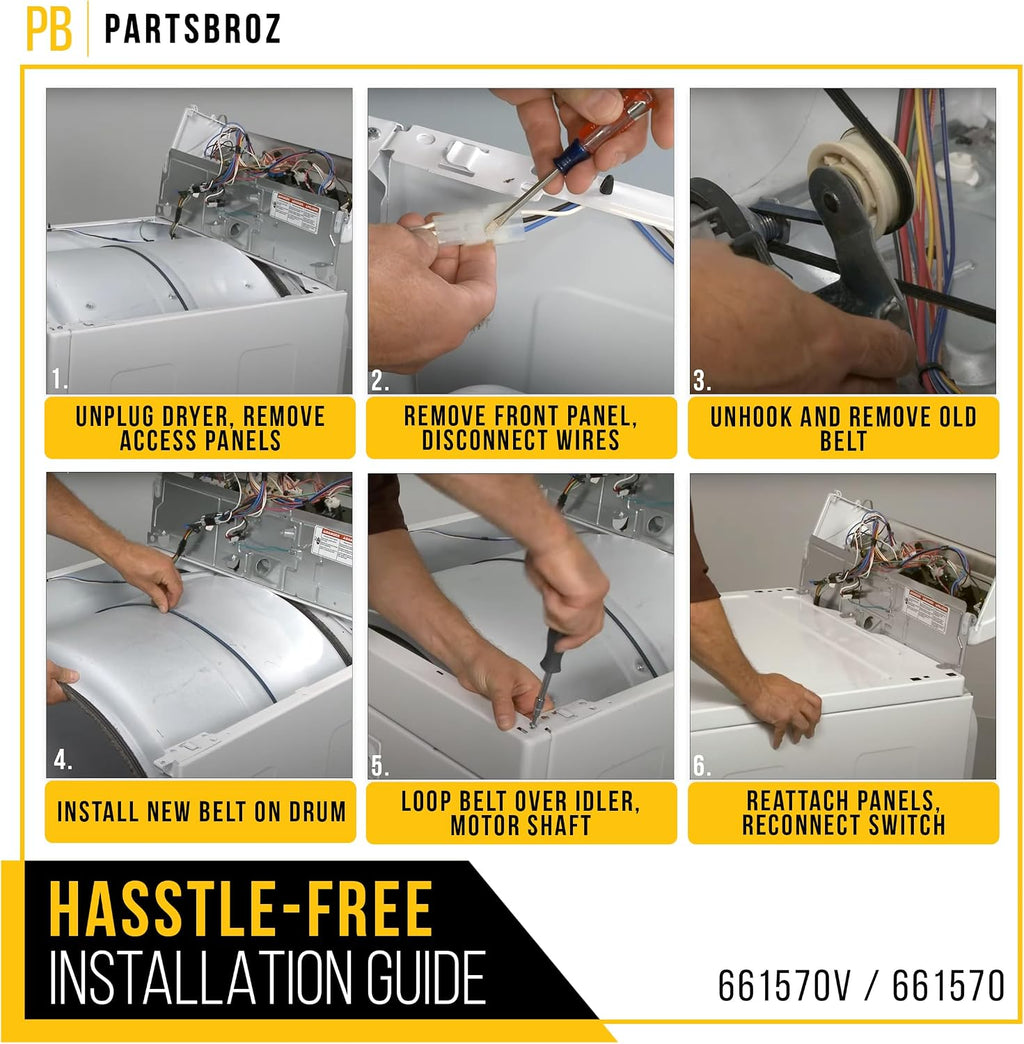 PB PARTSBROZ

1.
UNPLUG DRYER, REMOVE ACCESS PANELS

2.
REMOVE FRONT PANEL, DISCONNECT WIRES

3.
UNHOOK AND REMOVE OLD BELT

4.
INSTALL NEW BELT ON DRUM

5.
LOOP BELT OVER IDLER, MOTOR SHAFT

6.
REATTACH PANELS, RECONNECT SWITCH

HASSTLE-FREE
INSTALLATION GUIDE

661570V / 661570