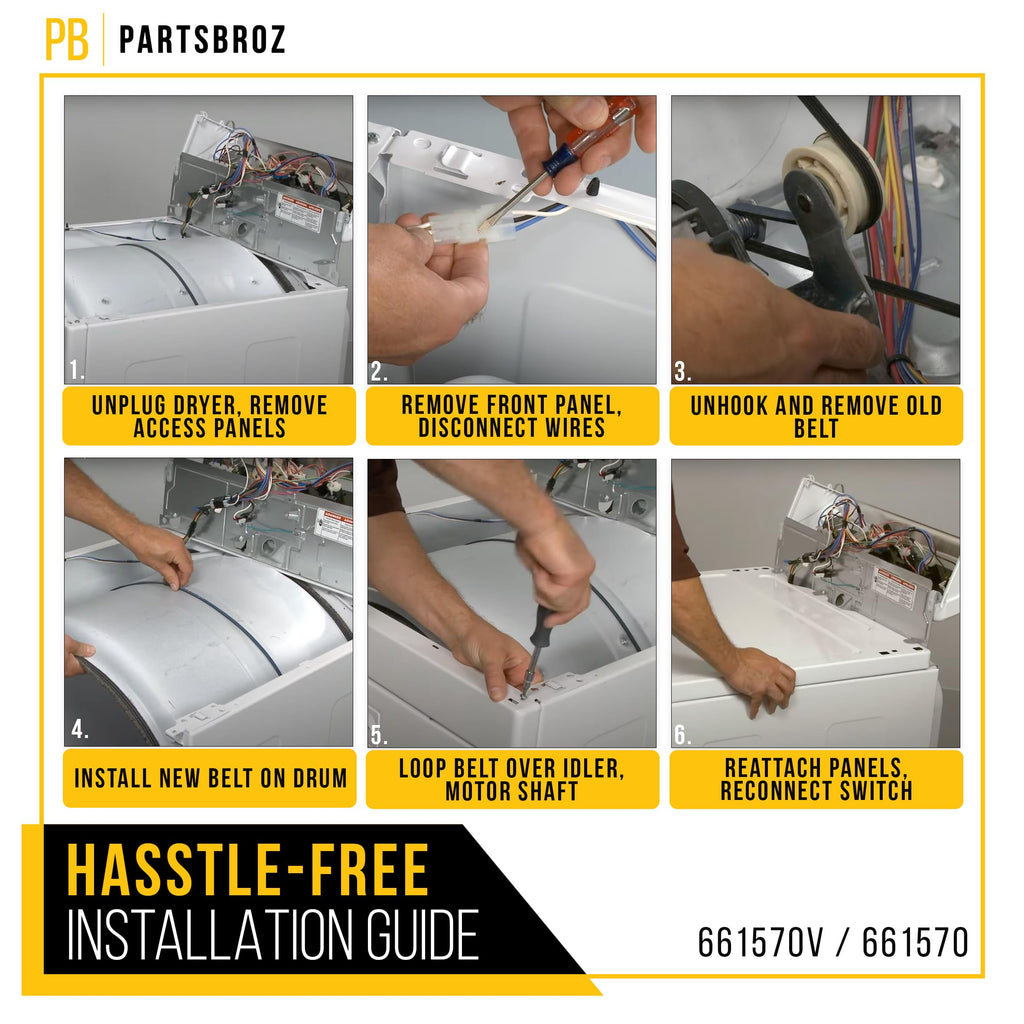 PB PARTSBROZ

1.

UNPLUG DRYER, REMOVE ACCESS PANELS

2.

REMOVE FRONT PANEL, DISCONNECT WIRES

3.

UNHOOK AND REMOVE OLD BELT

4.

INSTALL NEW BELT ON DRUM

5.

LOOP BELT OVER IDLER, MOTOR SHAFT

6.

REATTACH PANELS, RECONNECT SWITCH

HASSTLE-FREE
INSTALLATION GUIDE

661570V / 661570