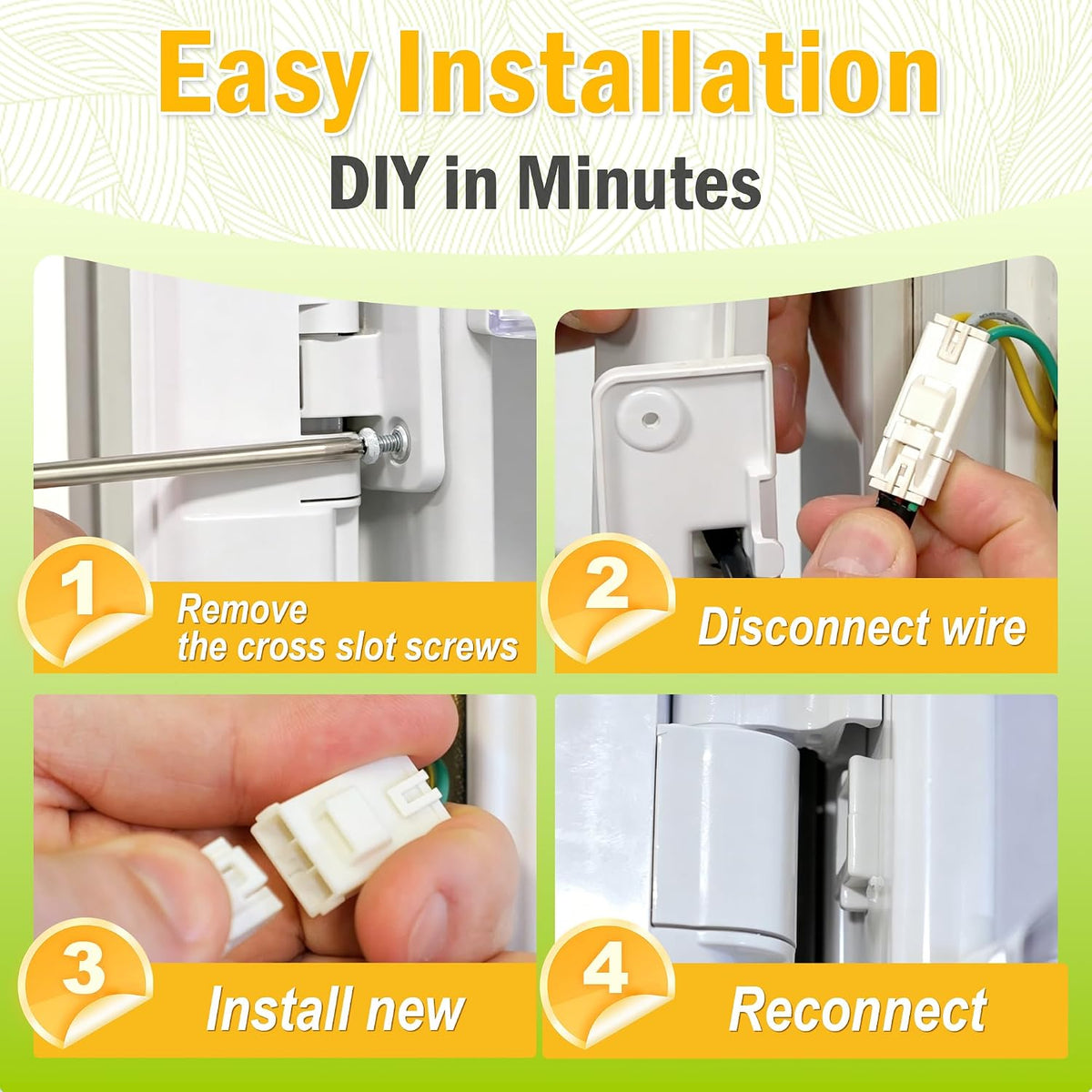 Easy Installation
DIY in Minutes

1 Remove the cross slot screws

2 Disconnect wire

3 Install new

4 Reconnect