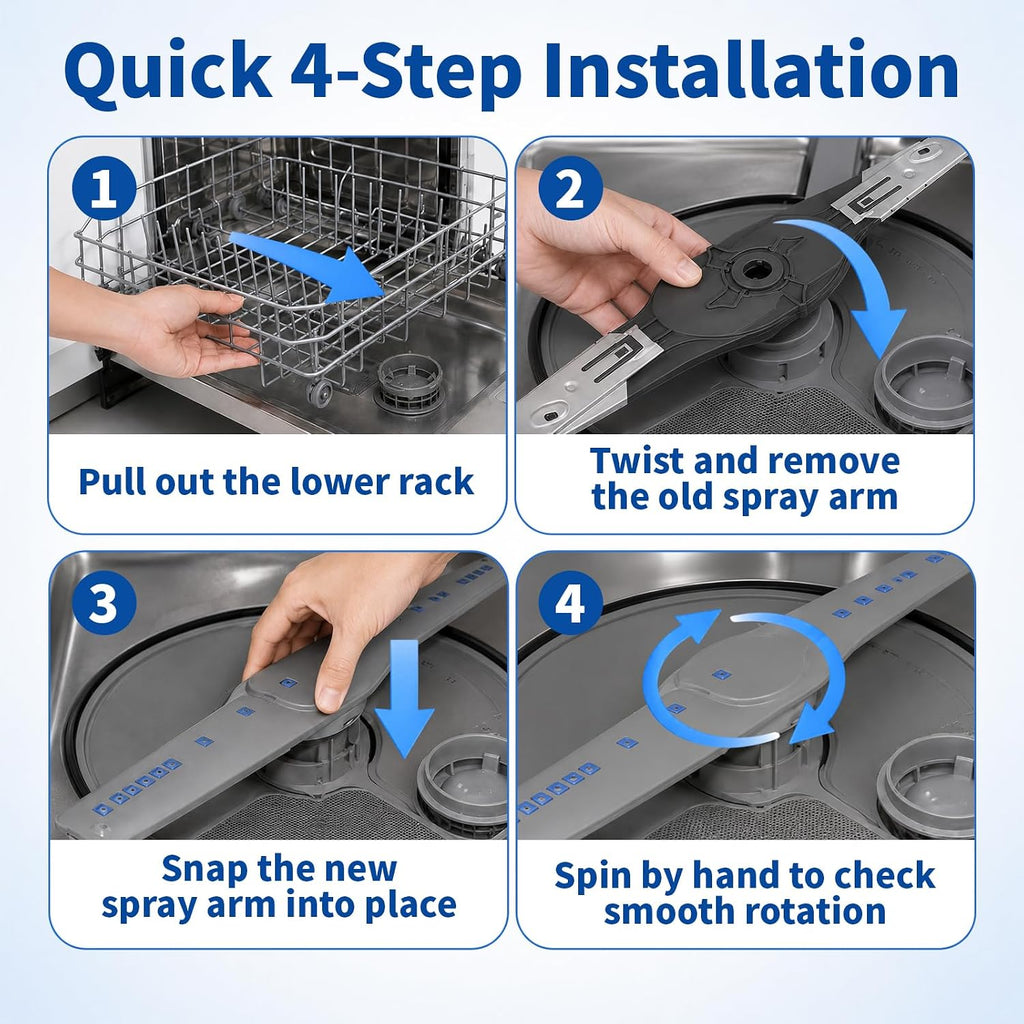 Quick 4-Step Installation

1

Pull out the lower rack

2

Twist and remove the old spray arm

3

Snap the new spray arm into place

4

Spin by hand to check smooth rotation