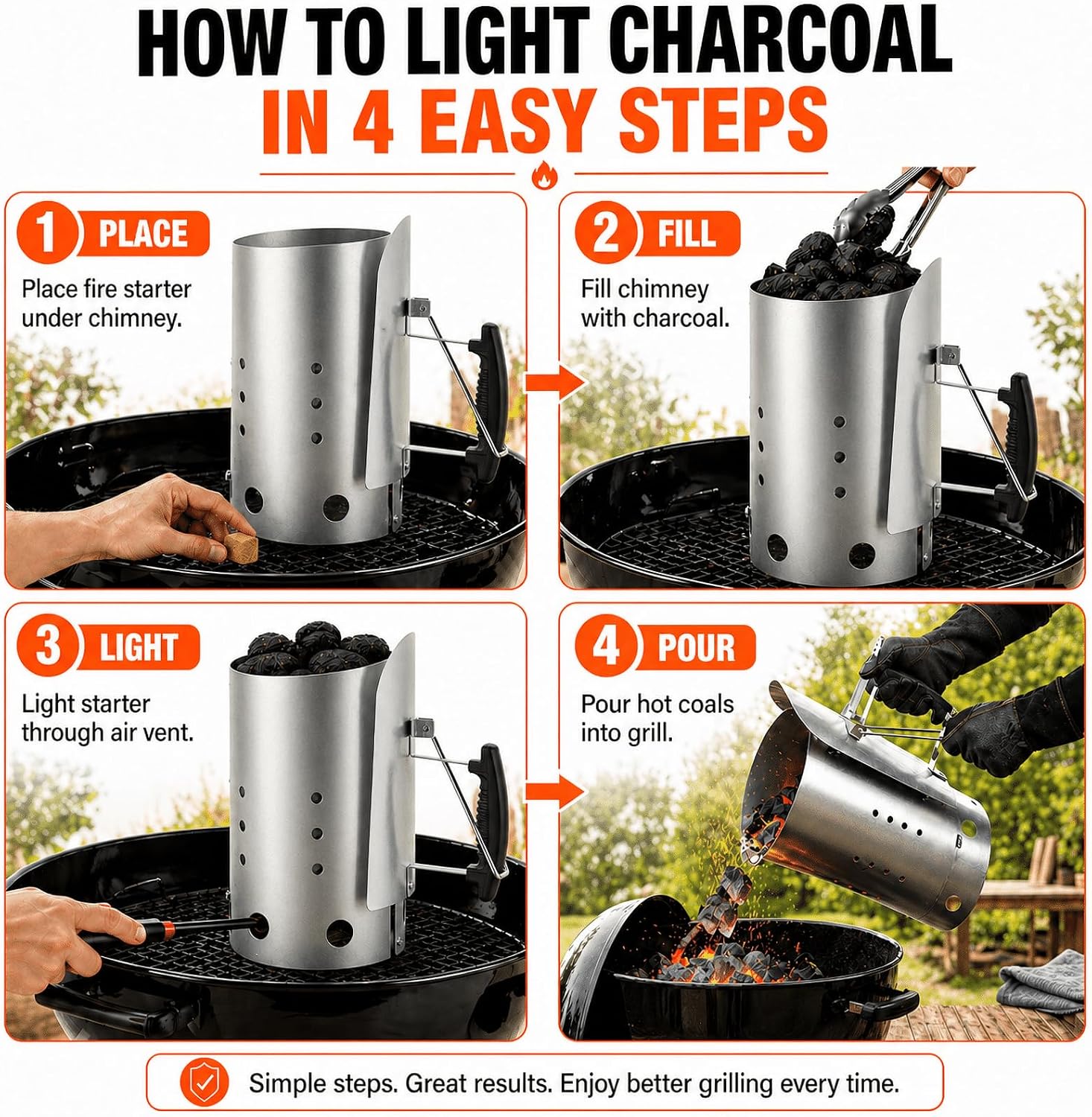 HOW TO LIGHT CHARCOAL
IN 4 EASY STEPS

1 PLACE
Place fire starter under chimney.

2 FILL
Fill chimney with charcoal.

3 LIGHT
Light starter through air vent.

4 POUR
Pour hot coals into grill.

Simple steps. Great results. Enjoy better grilling every time.