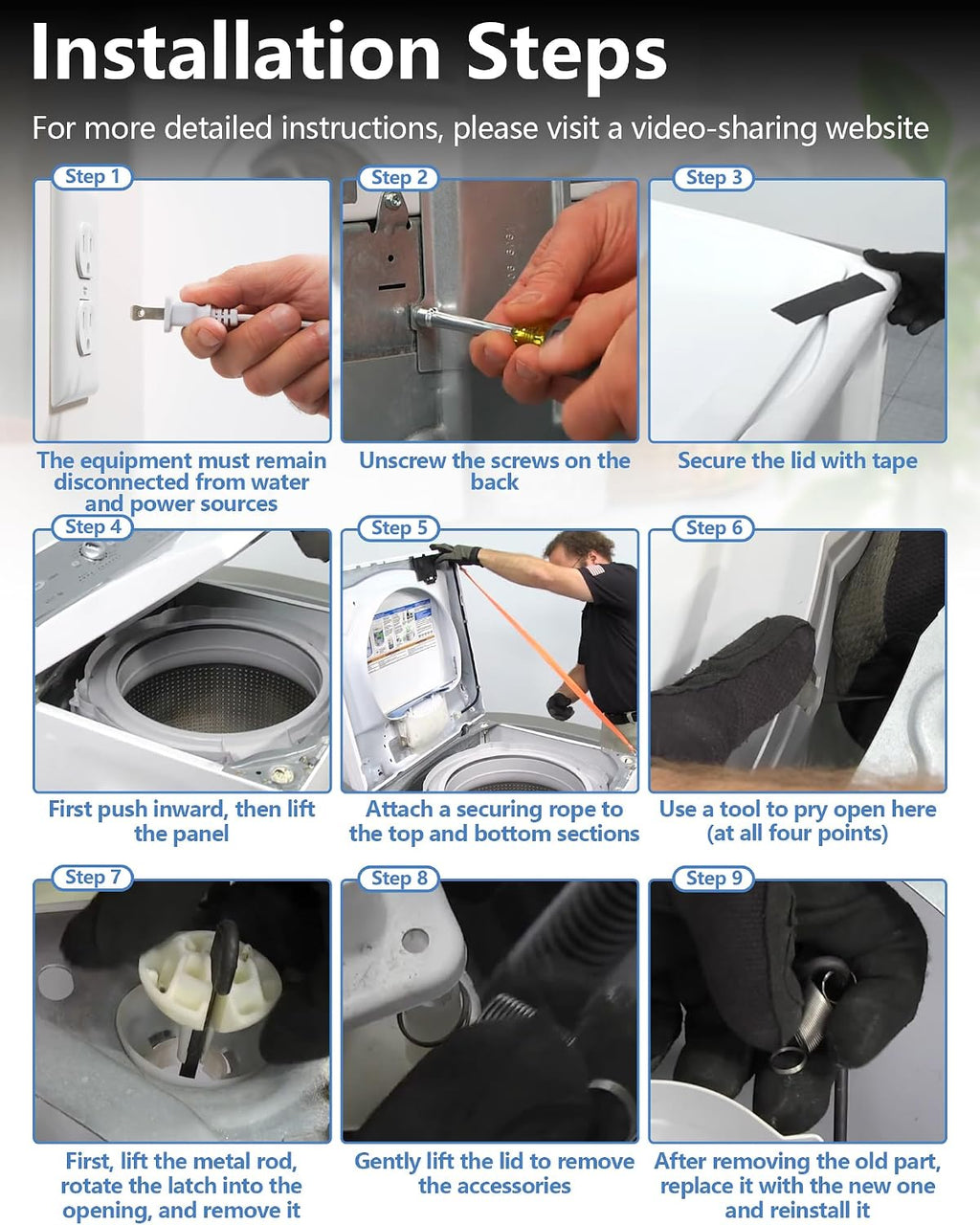 Installation Steps

For more detailed instructions, please visit a video-sharing website

Step 1

The equipment must remain disconnected from water and power sources

Step 2

Unscrew the screws on the back

Step 3

Secure the lid with tape

Step 4

First push inward, then lift the panel

Step 5

Attach a securing rope to the top and bottom sections

Step 6

Use a tool to pry open here (at all four points)

Step 7

First, lift the metal rod, rotate the latch into the opening, and remove it

Step 8

Gently lift the lid to remove the accessories

Step 9

After removing the old part, replace it with the new one and reinstall it