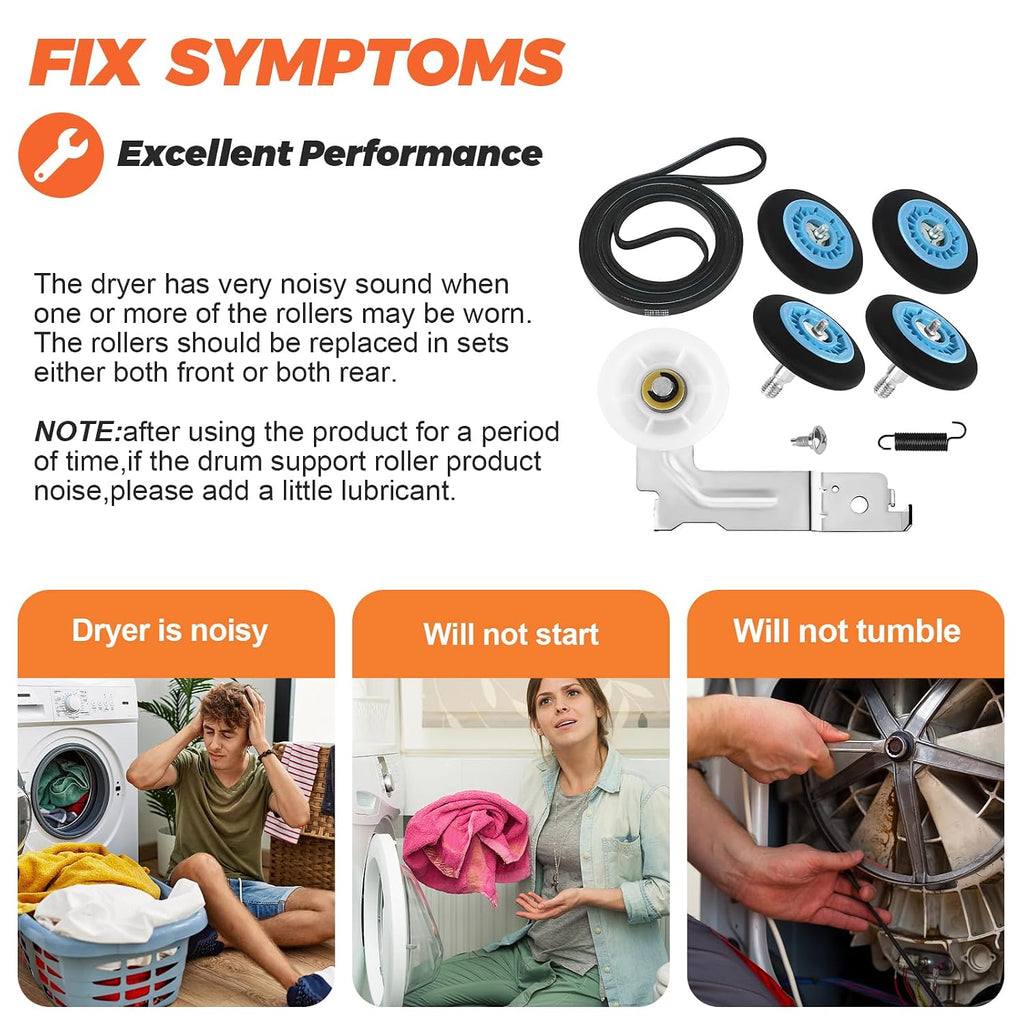 FIX SYMPTOMS

Excellent Performance

The dryer has very noisy sound when one or more of the rollers may be worn. The rollers should be replaced in sets either both front or both rear.

NOTE:after using the product for a period of time,if the drum support roller product noise,please add a little lubricant.

Dryer is noisy

Will not start

Will not tumble