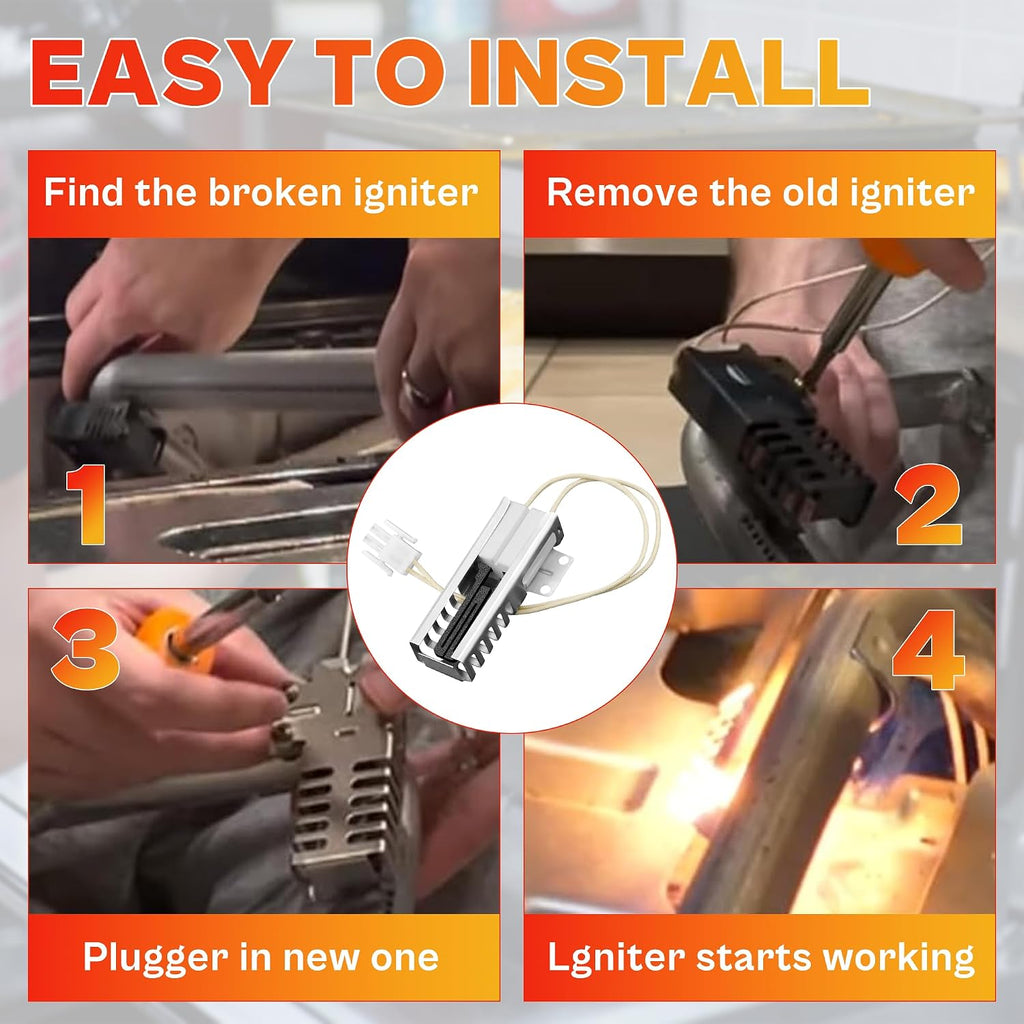 EASY TO INSTALL

Find the broken igniter

1

Remove the old igniter

2

3

Plugger in new one

4

Lgniter starts working