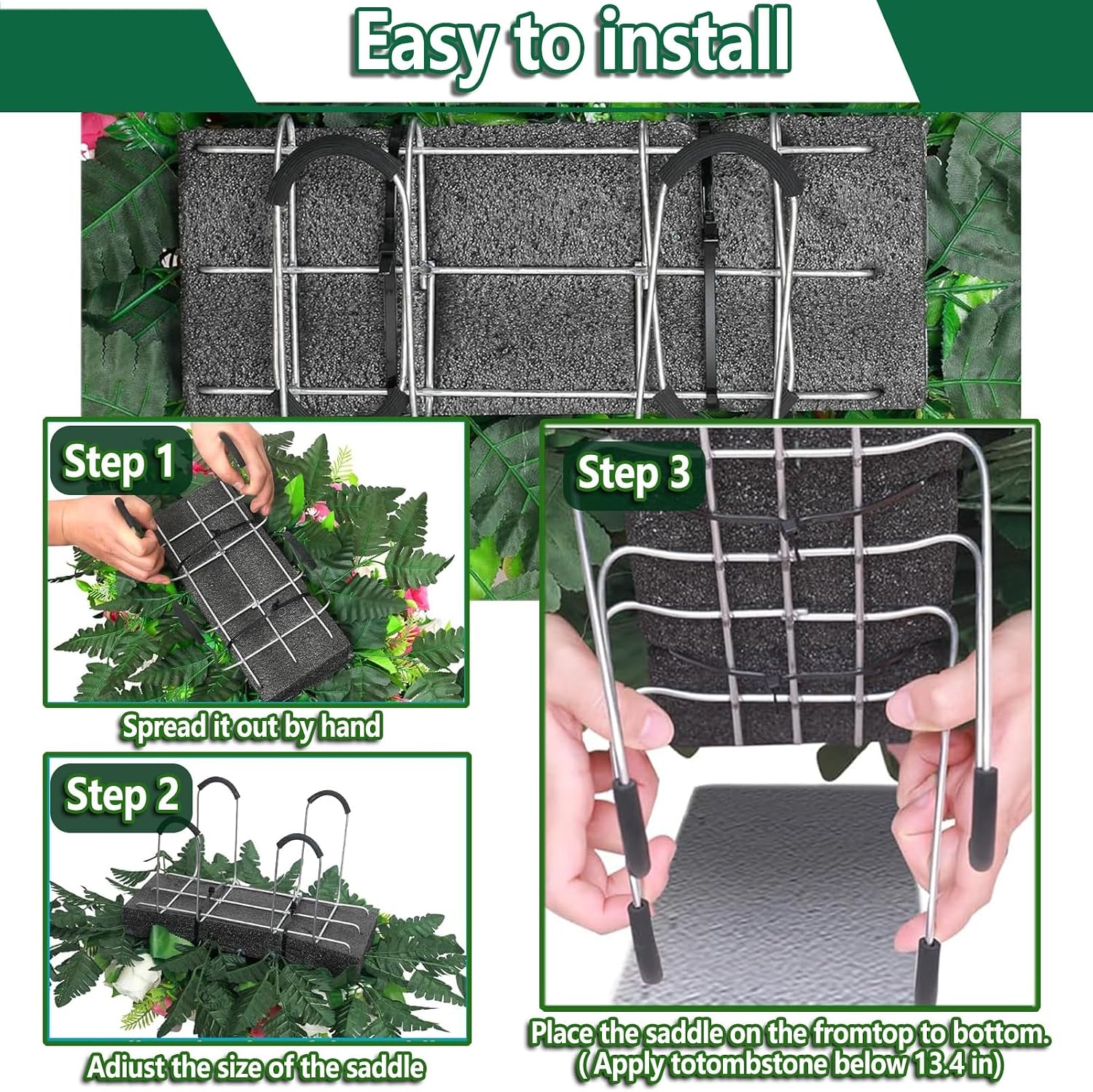 Easy to install

Step 1

Spread it out by hand

Step 2

Adiust the size of the saddle

Step 3

Place the saddle on the fromtop to bottom. ( Apply totombstone below 13.4 in)