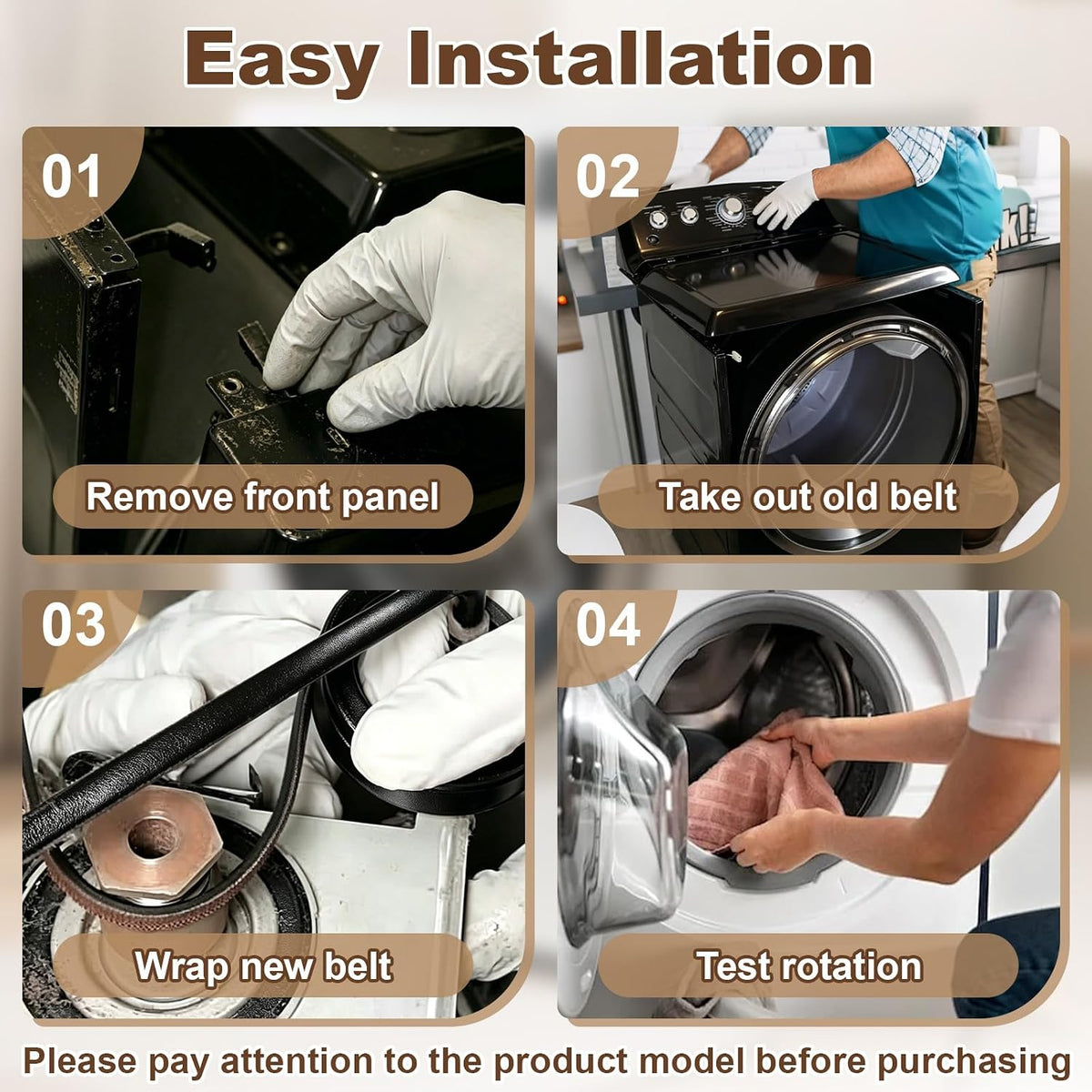 Easy Installation

01

Remove front panel

02

Take out old belt

03

Wrap new belt

04

Test rotation

Please pay attention to the product model before purchasing