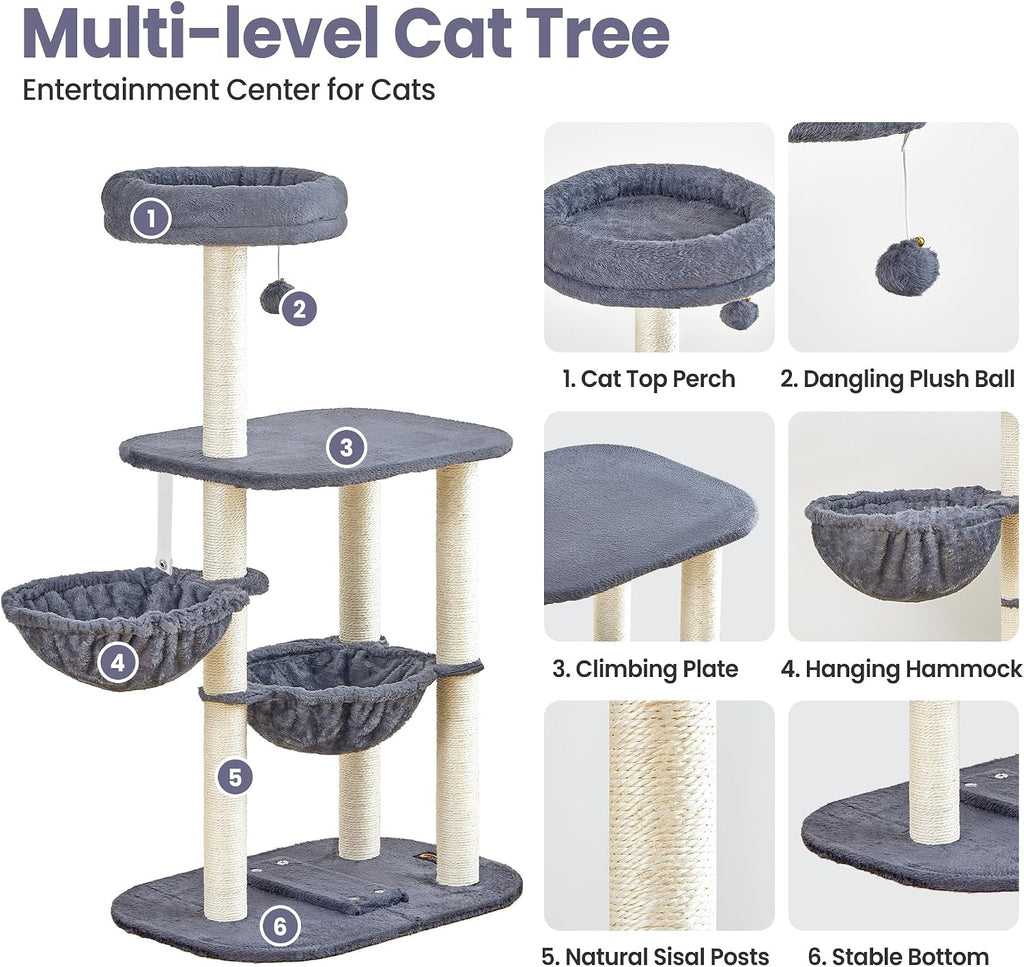 Multi-level Cat Tree
Entertainment Center for Cats

1
2
3
4
5
6

1. Cat Top Perch
2. Dangling Plush Ball
3. Climbing Plate
4. Hanging Hammock
5. Natural Sisal Posts
6. Stable Bottom