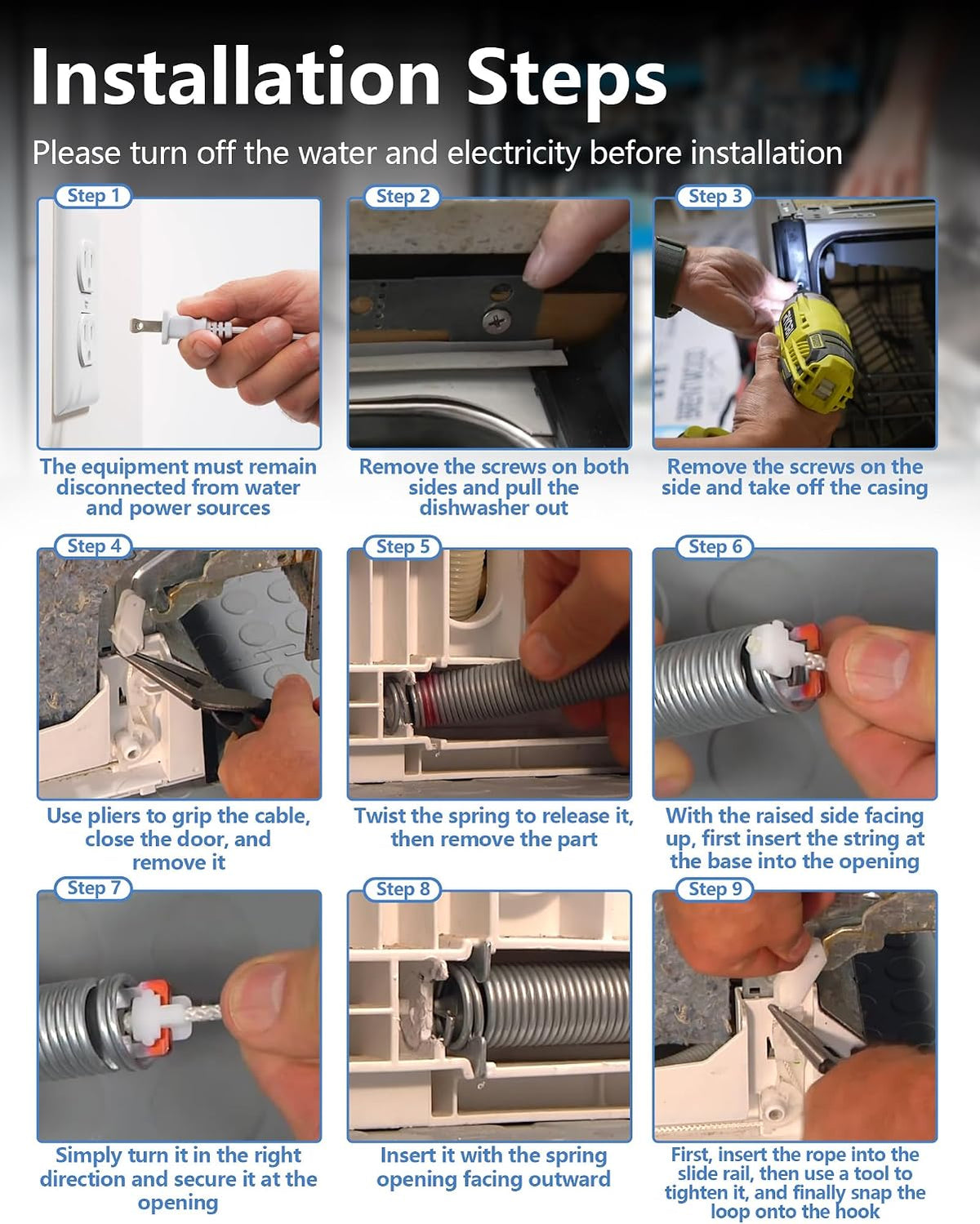 Installation Steps

Please turn off the water and electricity before installation

Step 1

The equipment must remain disconnected from water and power sources

Step 2

Remove the screws on both sides and pull the dishwasher out

Step 3

Remove the screws on the side and take off the casing

Step 4

Use pliers to grip the cable, close the door, and remove it

Step 5

Twist the spring to release it, then remove the part

Step 6

With the raised side facing up, first insert the string at the base into the opening

Step 7

Simply turn it in the right direction and secure it at the opening

Step 8

Insert it with the spring opening facing outward

Step 9

First, insert the rope into the slide rail, then use a tool to tighten it, and finally snap the loop onto the hook