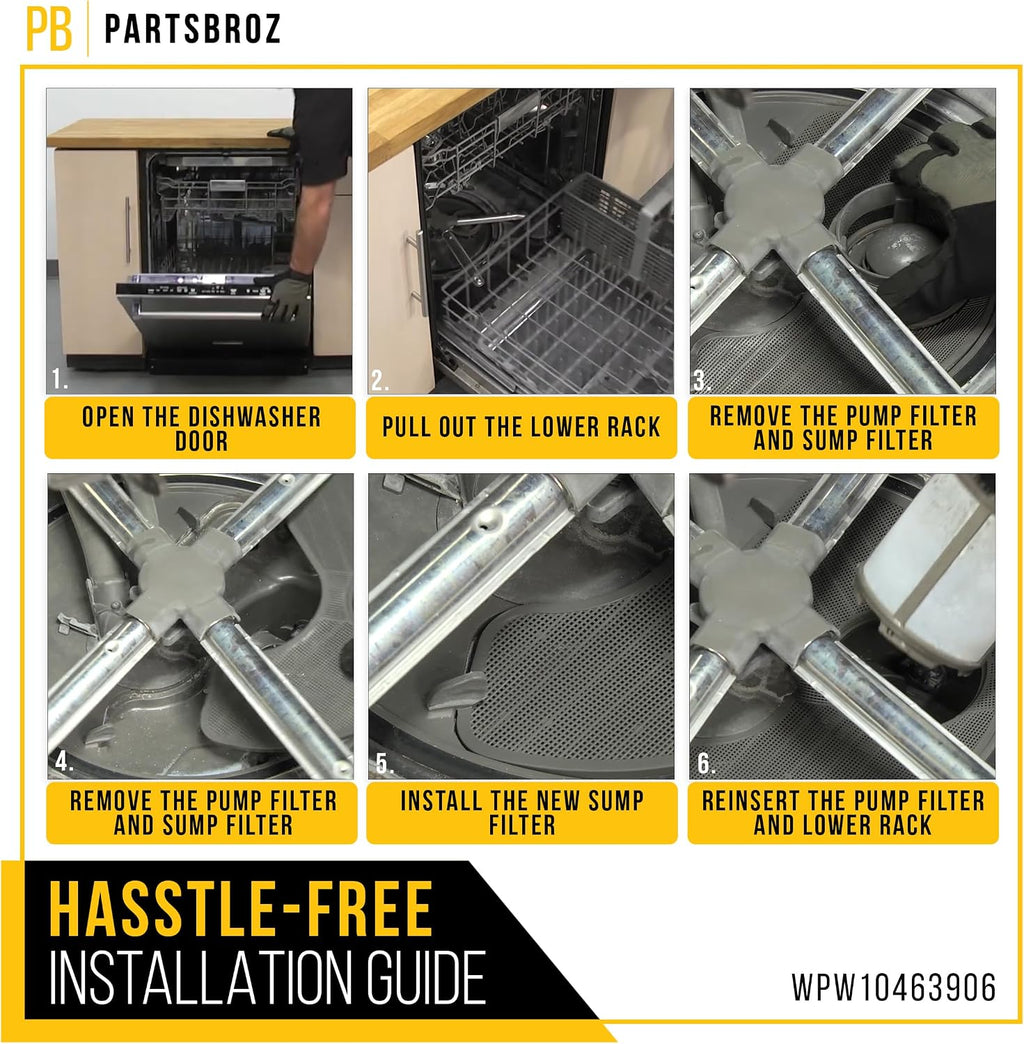 PB PARTSBROZ

1.
OPEN THE DISHWASHER DOOR

2.
PULL OUT THE LOWER RACK

3.
REMOVE THE PUMP FILTER AND SUMP FILTER

4.
REMOVE THE PUMP FILTER AND SUMP FILTER

5.
INSTALL THE NEW SUMP FILTER

6.
REINSERT THE PUMP FILTER AND LOWER RACK

HASSTLE-FREE
INSTALLATION GUIDE

WPW10463906