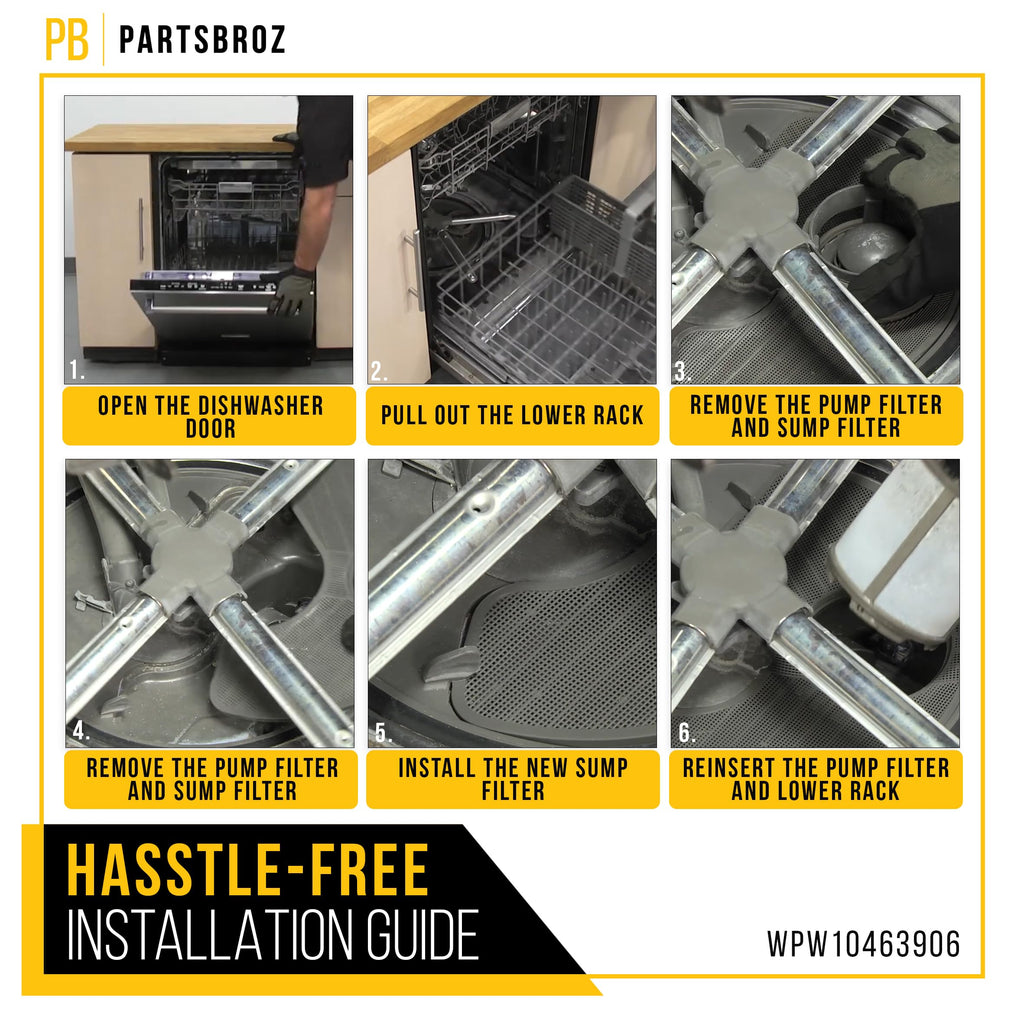 PB PARTSBROZ

1.
OPEN THE DISHWASHER DOOR

2.
PULL OUT THE LOWER RACK

3.
REMOVE THE PUMP FILTER AND SUMP FILTER

4.
REMOVE THE PUMP FILTER AND SUMP FILTER

5.
INSTALL THE NEW SUMP FILTER

6.
REINSERT THE PUMP FILTER AND LOWER RACK

HASSTLE-FREE
INSTALLATION GUIDE

WPW10463906