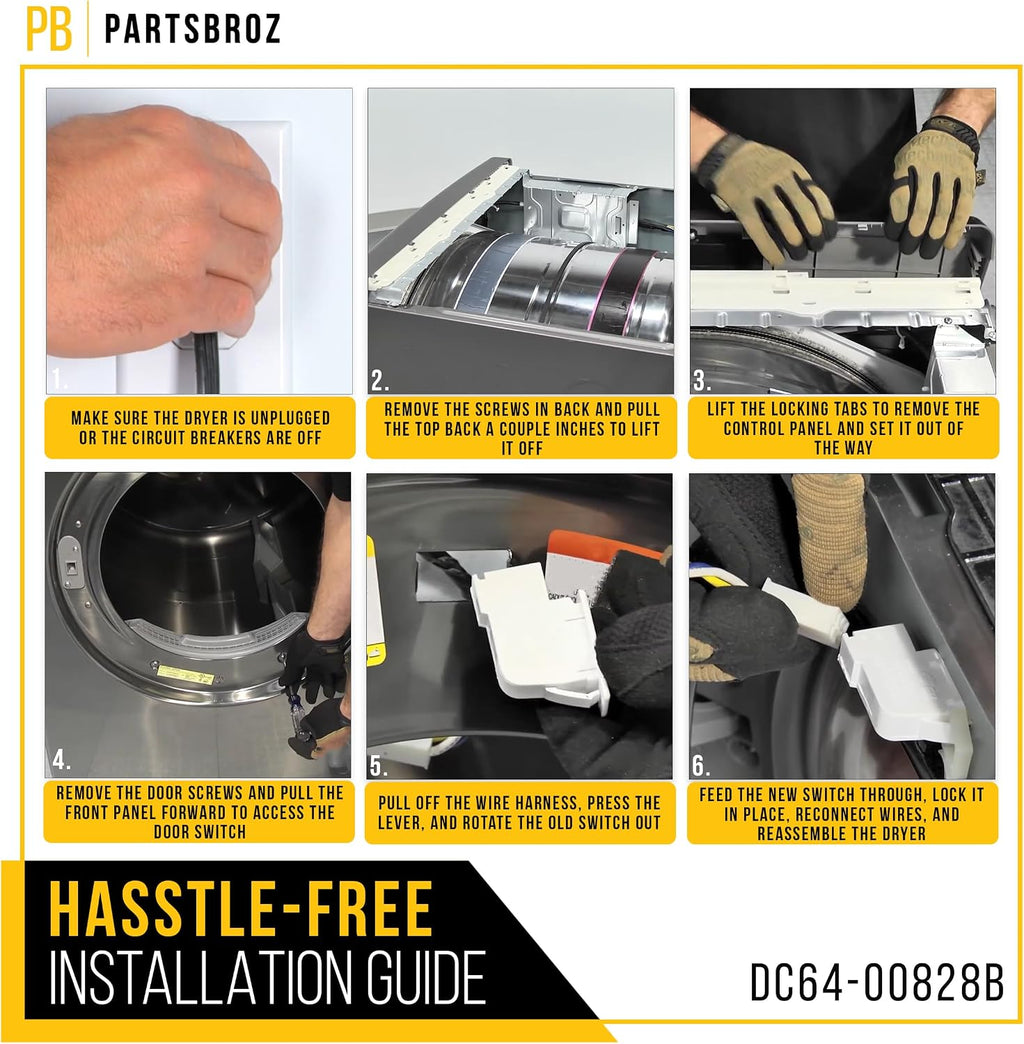 PB PARTSBROZ

1.

MAKE SURE THE DRYER IS UNPLUGGED OR THE CIRCUIT BREAKERS ARE OFF

2.

REMOVE THE SCREWS IN BACK AND PULL THE TOP BACK A COUPLE INCHES TO LIFT IT OFF

3.

LIFT THE LOCKING TABS TO REMOVE THE CONTROL PANEL AND SET IT OUT OF THE WAY

4.

REMOVE THE DOOR SCREWS AND PULL THE FRONT PANEL FORWARD TO ACCESS THE DOOR SWITCH

5.

PULL OFF THE WIRE HARNESS, PRESS THE LEVER, AND ROTATE THE OLD SWITCH OUT

6.

FEED THE NEW SWITCH THROUGH, LOCK IT IN PLACE, RECONNECT WIRES, AND REASSEMBLE THE DRYER

HASSTLE-FREE
INSTALLATION GUIDE

DC64-00828B