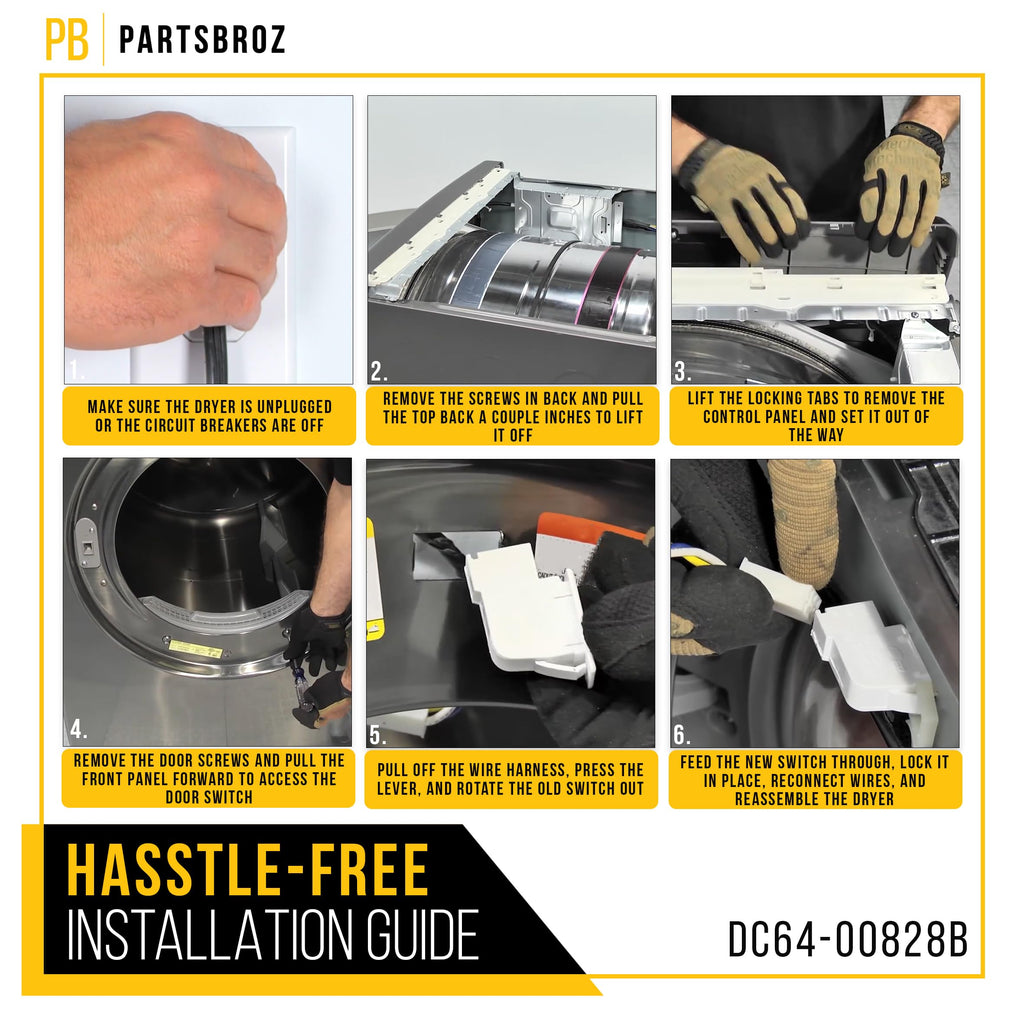 PB PARTSBROZ

1.

MAKE SURE THE DRYER IS UNPLUGGED OR THE CIRCUIT BREAKERS ARE OFF

2.

REMOVE THE SCREWS IN BACK AND PULL THE TOP BACK A COUPLE INCHES TO LIFT IT OFF

3.

LIFT THE LOCKING TABS TO REMOVE THE CONTROL PANEL AND SET IT OUT OF THE WAY

4.

REMOVE THE DOOR SCREWS AND PULL THE FRONT PANEL FORWARD TO ACCESS THE DOOR SWITCH

5.

PULL OFF THE WIRE HARNESS, PRESS THE LEVER, AND ROTATE THE OLD SWITCH OUT

6.

FEED THE NEW SWITCH THROUGH, LOCK IT IN PLACE, RECONNECT WIRES, AND REASSEMBLE THE DRYER

HASSTLE-FREE
INSTALLATION GUIDE

DC64-00828B