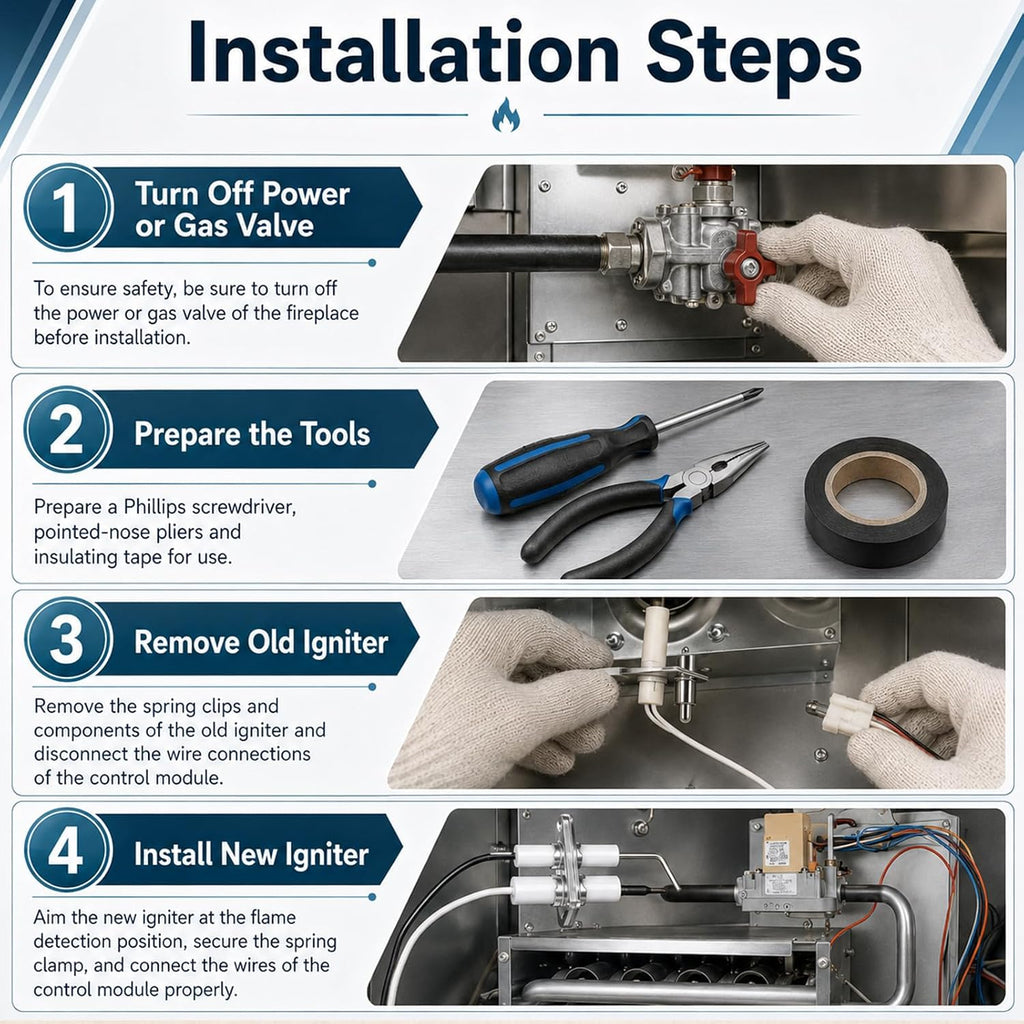 Installation Steps

1 Turn Off Power or Gas Valve

To ensure safety, be sure to turn off the power or gas valve of the fireplace before installation.

2 Prepare the Tools

Prepare a Phillips screwdriver, pointed-nose pliers and insulating tape for use.

3 Remove Old Igniter

Remove the spring clips and components of the old igniter and disconnect the wire connections of the control module.

4 Install New Igniter

Aim the new igniter at the flame detection position, secure the spring clamp, and connect the wires of the control module properly.