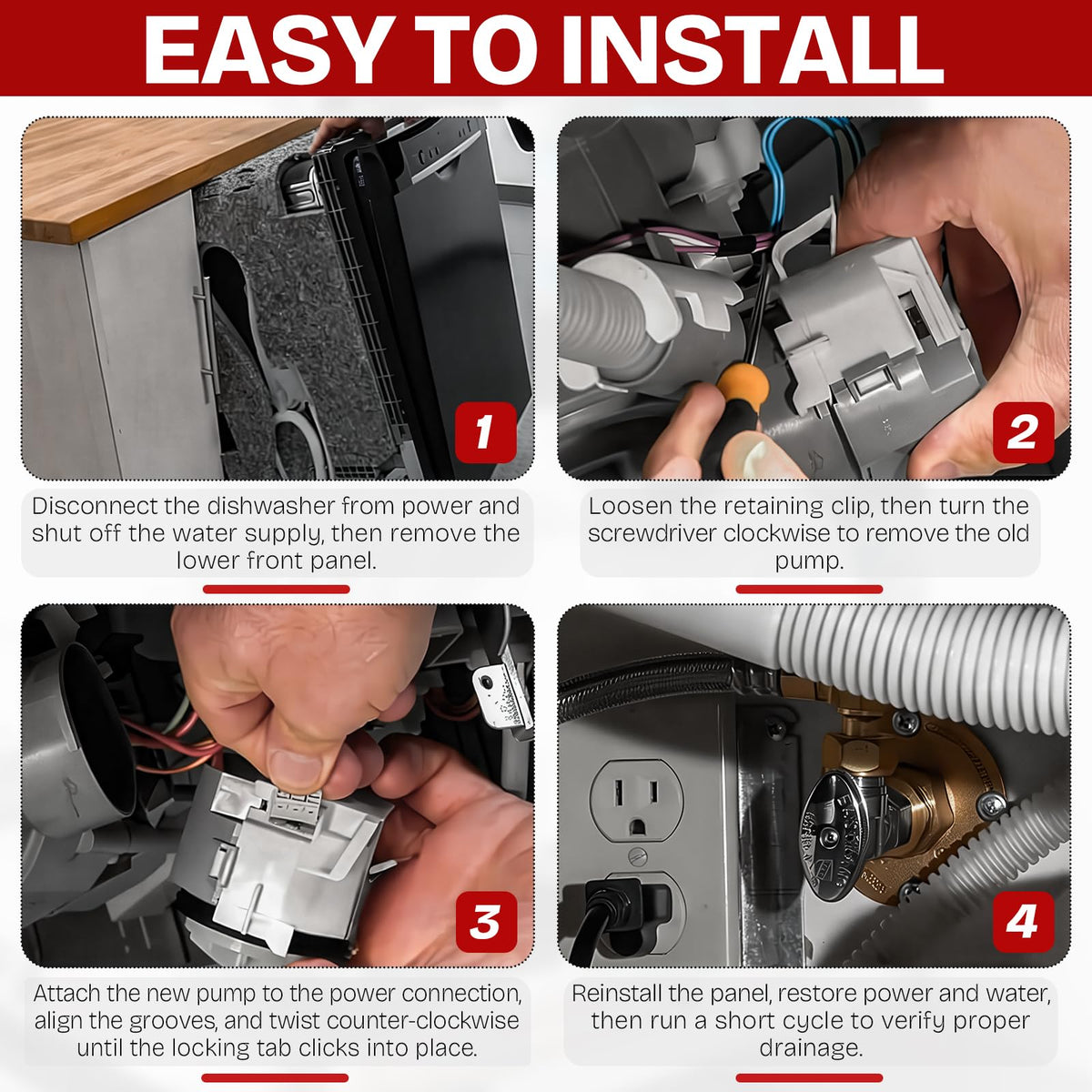 EASY TO INSTALL

1

Disconnect the dishwasher from power and shut off the water supply, then remove the lower front panel.

2

Loosen the retaining clip, then turn the screwdriver clockwise to remove the old pump.

3

Attach the new pump to the power connection, align the grooves, and twist counter-clockwise until the locking tab clicks into place.

4

Reinstall the panel, restore power and water, then run a short cycle to verify proper drainage.