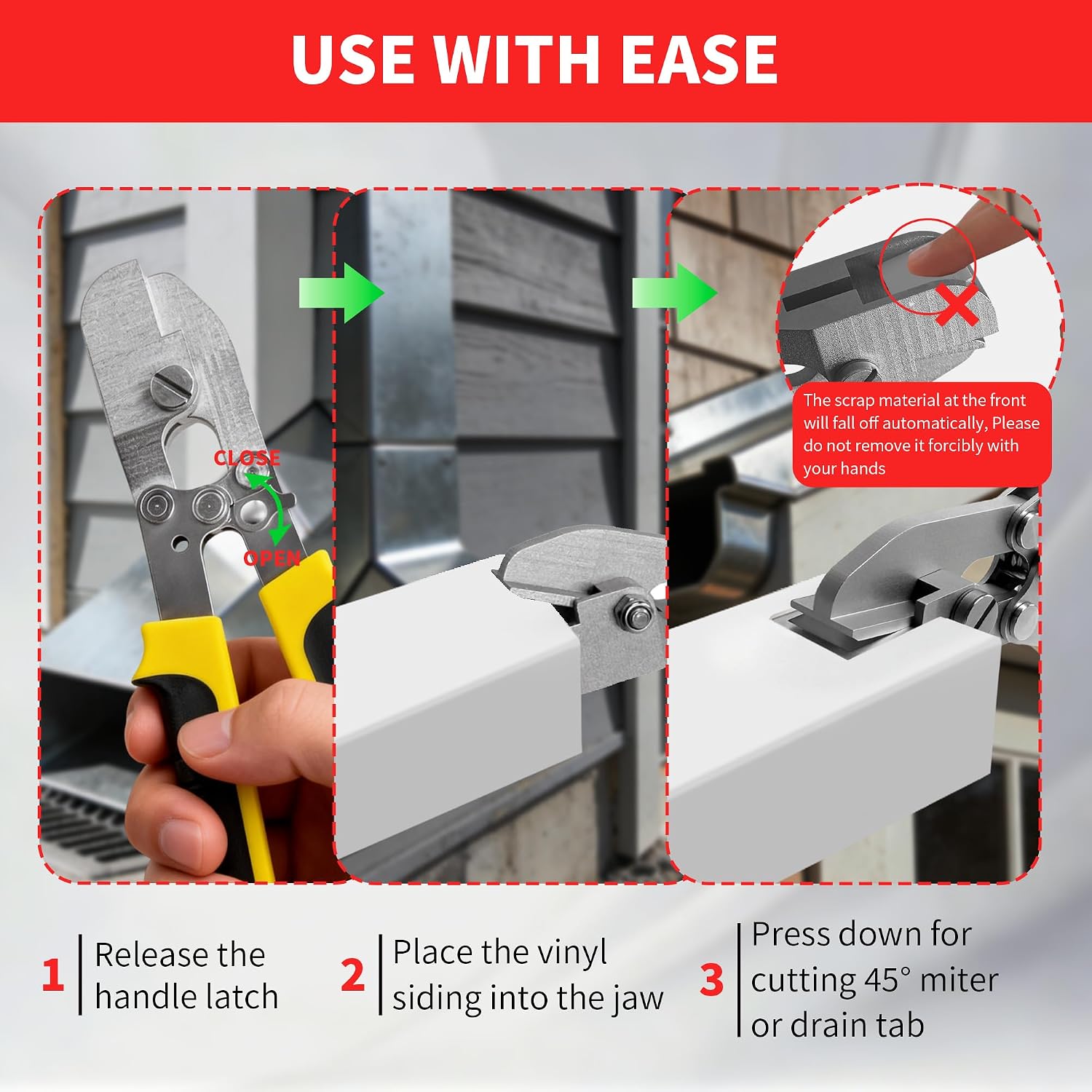 USE WITH EASE

CLOSE

OPEN

The scrap material at the front will fall off automatically, Please do not remove it forcibly with your hands

1 Release the handle latch

2 Place the vinyl siding into the jaw

3 Press down for cutting 45° miter or drain tab