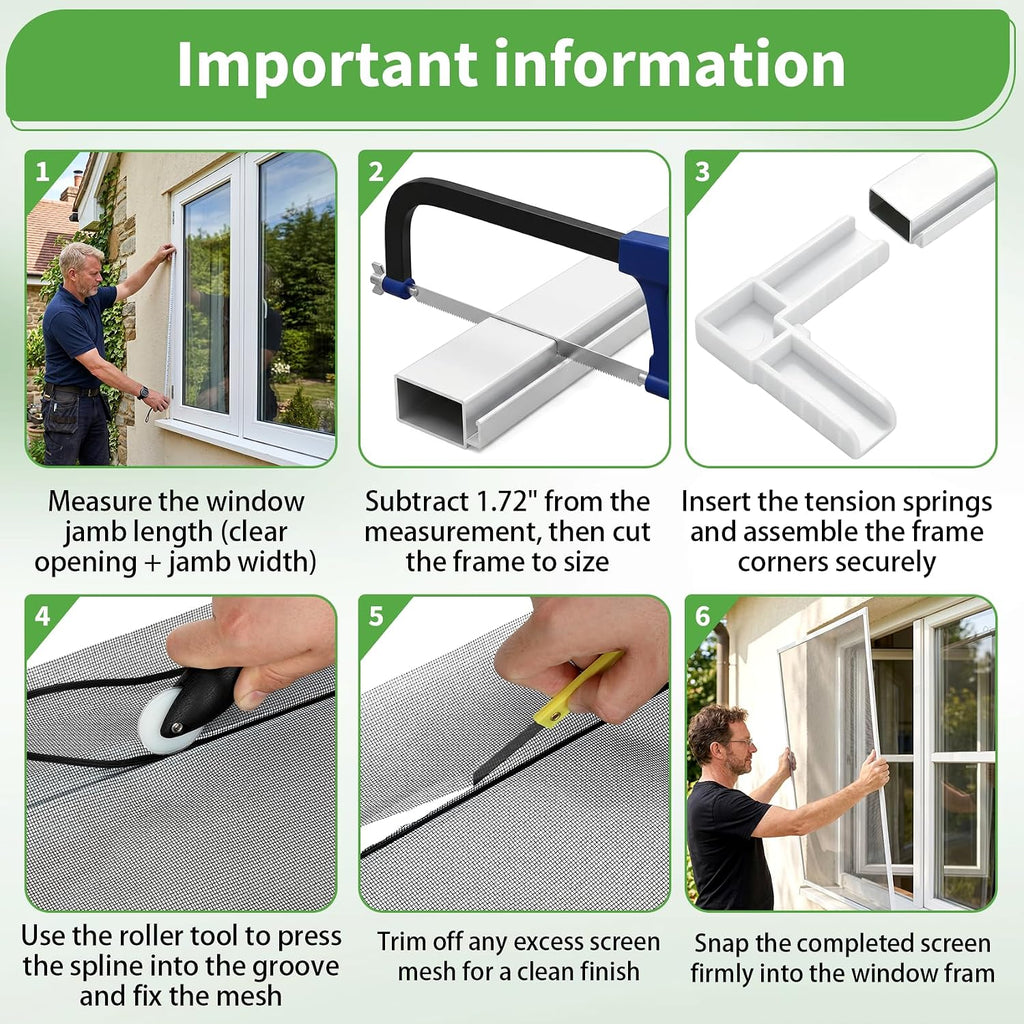 Important information

1

Measure the window jamb length (clear opening + jamb width)

2

Subtract 1.72" from the measurement, then cut the frame to size

3

Insert the tension springs and assemble the frame corners securely

4

Use the roller tool to press the spline into the groove and fix the mesh

5

Trim off any excess screen mesh for a clean finish

6

Snap the completed screen firmly into the window fram