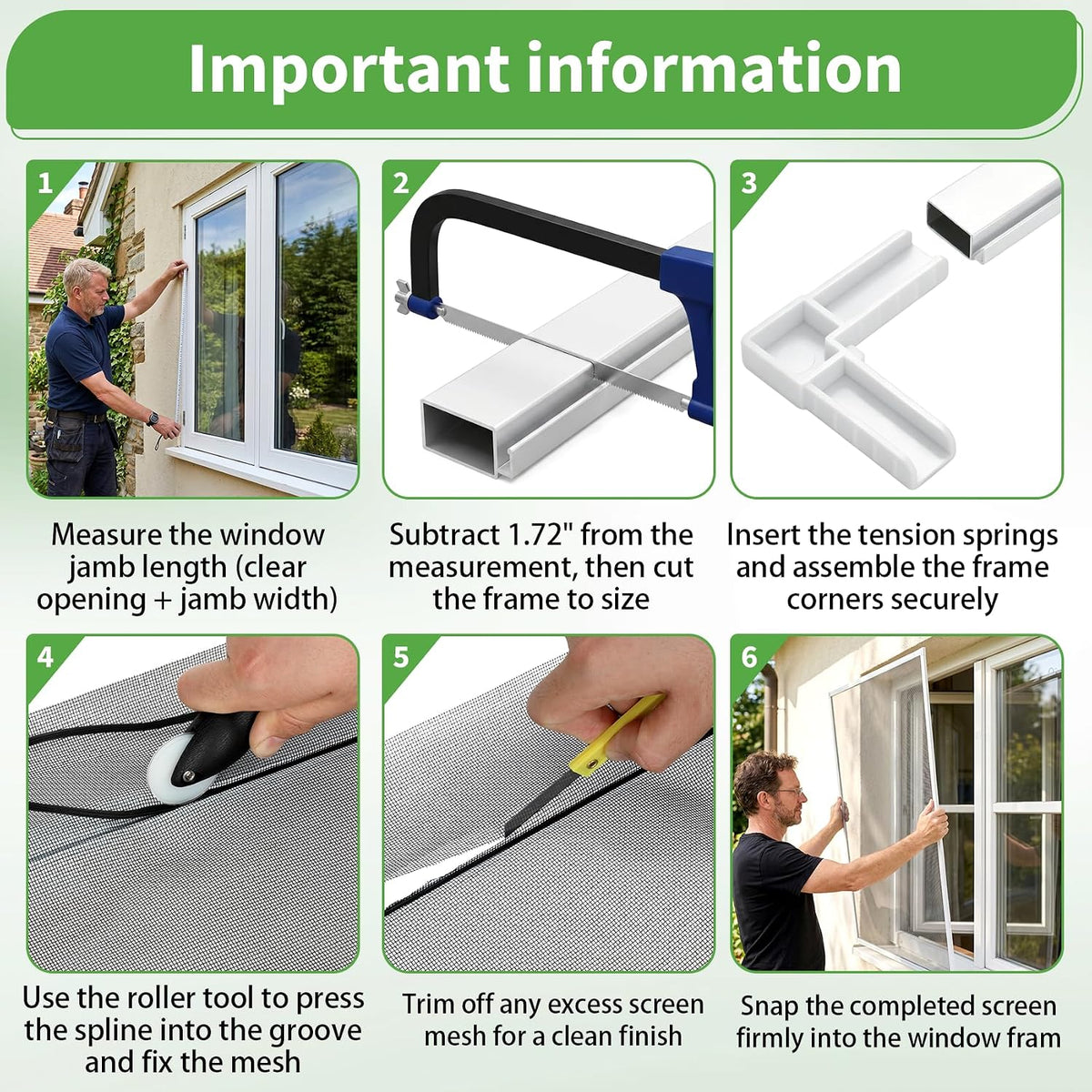 Important information

1

Measure the window jamb length (clear opening + jamb width)

2

Subtract 1.72" from the measurement, then cut the frame to size

3

Insert the tension springs and assemble the frame corners securely

4

Use the roller tool to press the spline into the groove and fix the mesh

5

Trim off any excess screen mesh for a clean finish

6

Snap the completed screen firmly into the window fram