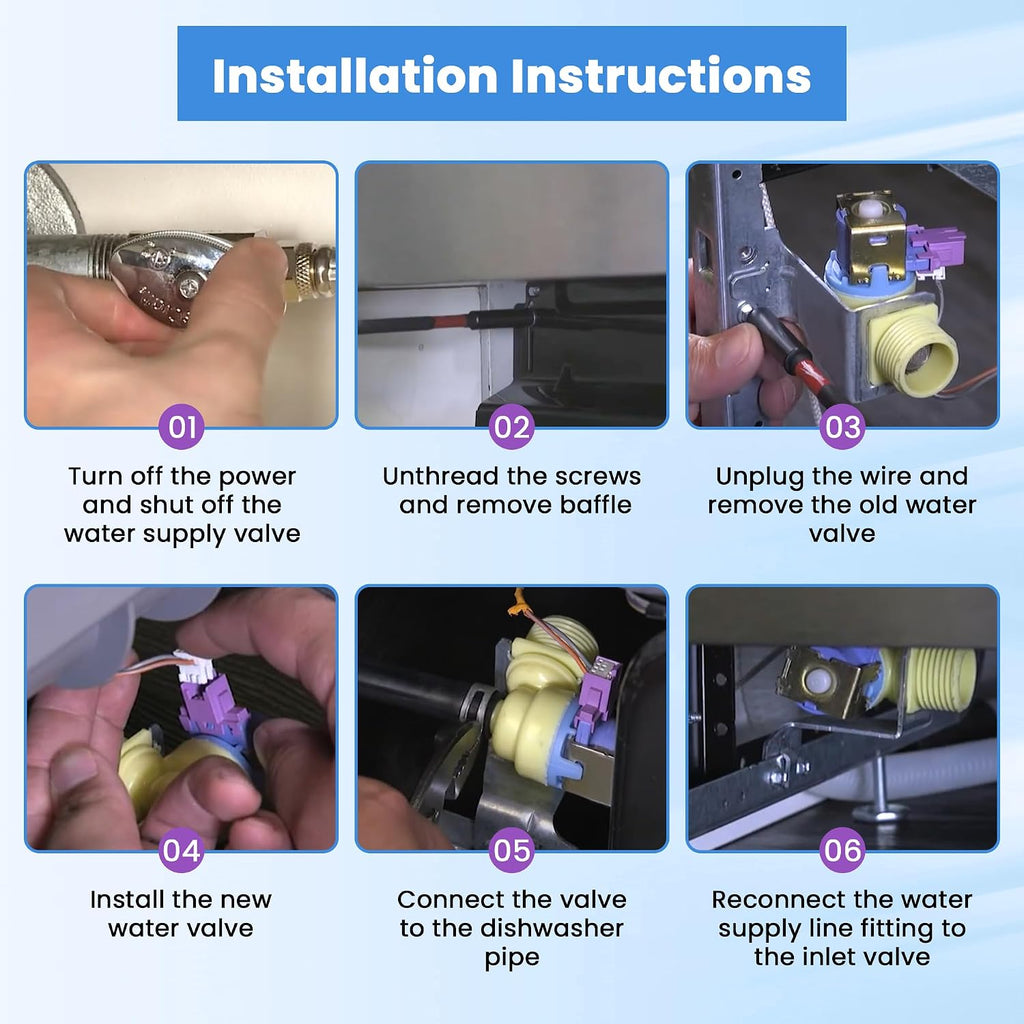 Installation Instructions

01

Turn off the power and shut off the water supply valve

02

Unthread the screws and remove baffle

03

Unplug the wire and remove the old water valve

04

Install the new water valve

05

Connect the valve to the dishwasher pipe

06

Reconnect the water supply line fitting to the inlet valve