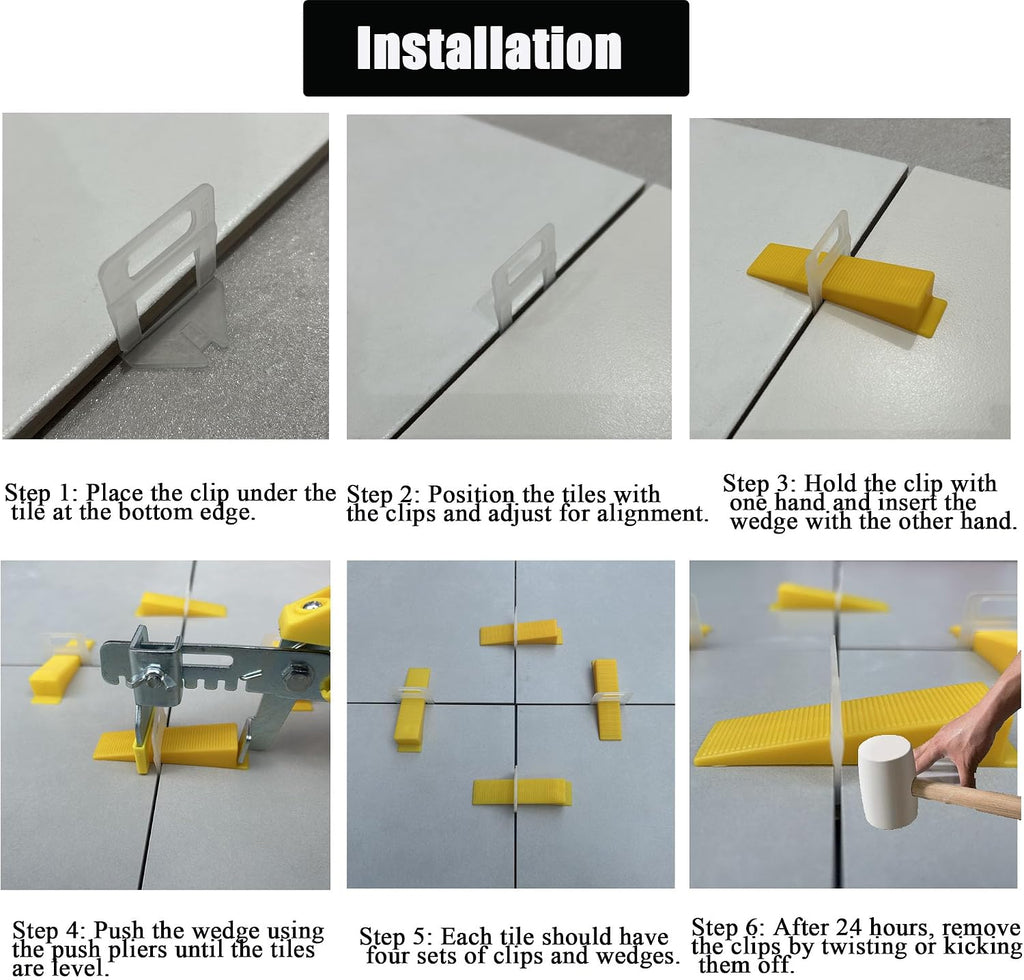 Installation

Step 1: Place the clip under the tile at the bottom edge.

Step 2: Position the tiles with the clips and adjust for alignment.

Step 3: Hold the clip with one hand and insert the wedge with the other hand.

Step 4: Push the wedge using the push pliers until the tiles are level.

Step 5: Each tile should have four sets of clips and wedges.

Step 6: After 24 hours, remove the clips by twisting or kicking them off.