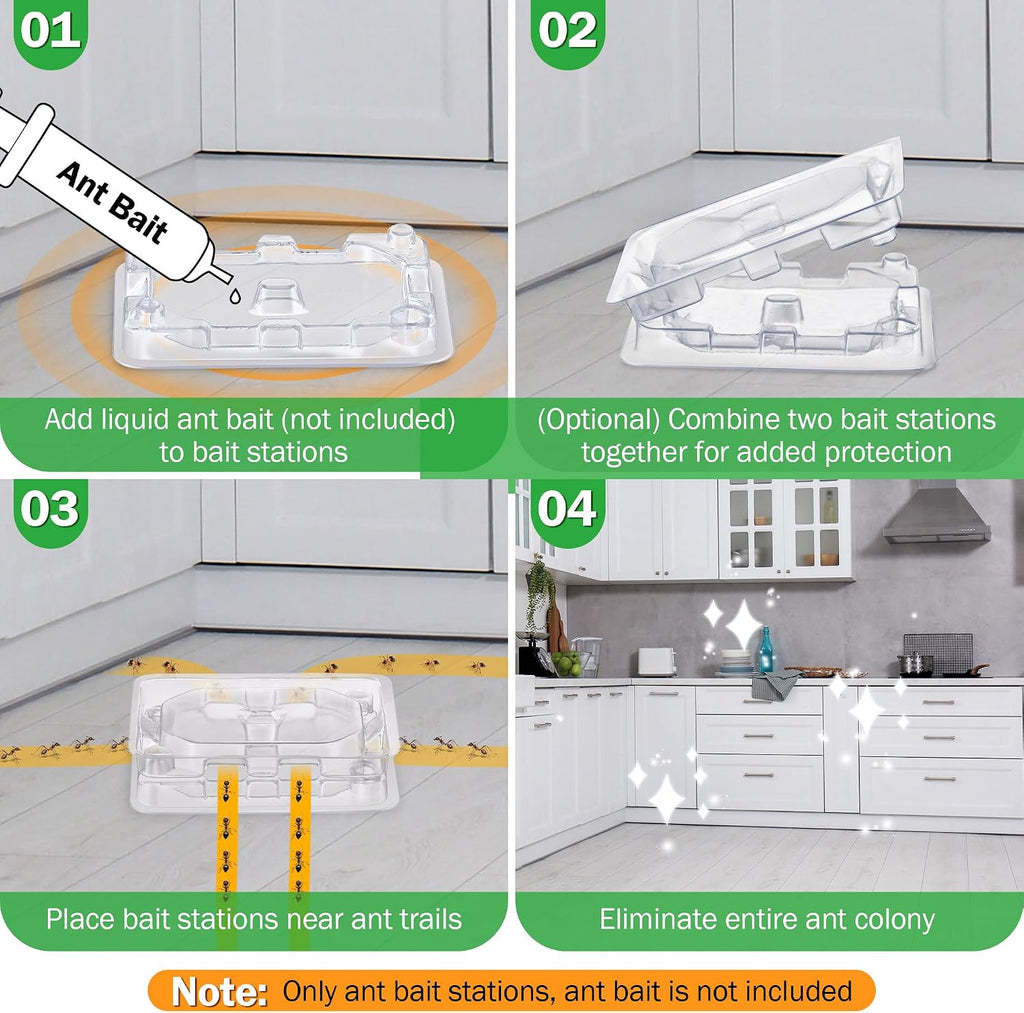 01

Ant Bait

Add liquid ant bait (not included) to bait stations

02

(Optional) Combine two bait stations together for added protection

03

Place bait stations near ant trails

04

Eliminate entire ant colony

Note: Only ant bait stations, ant bait is not included