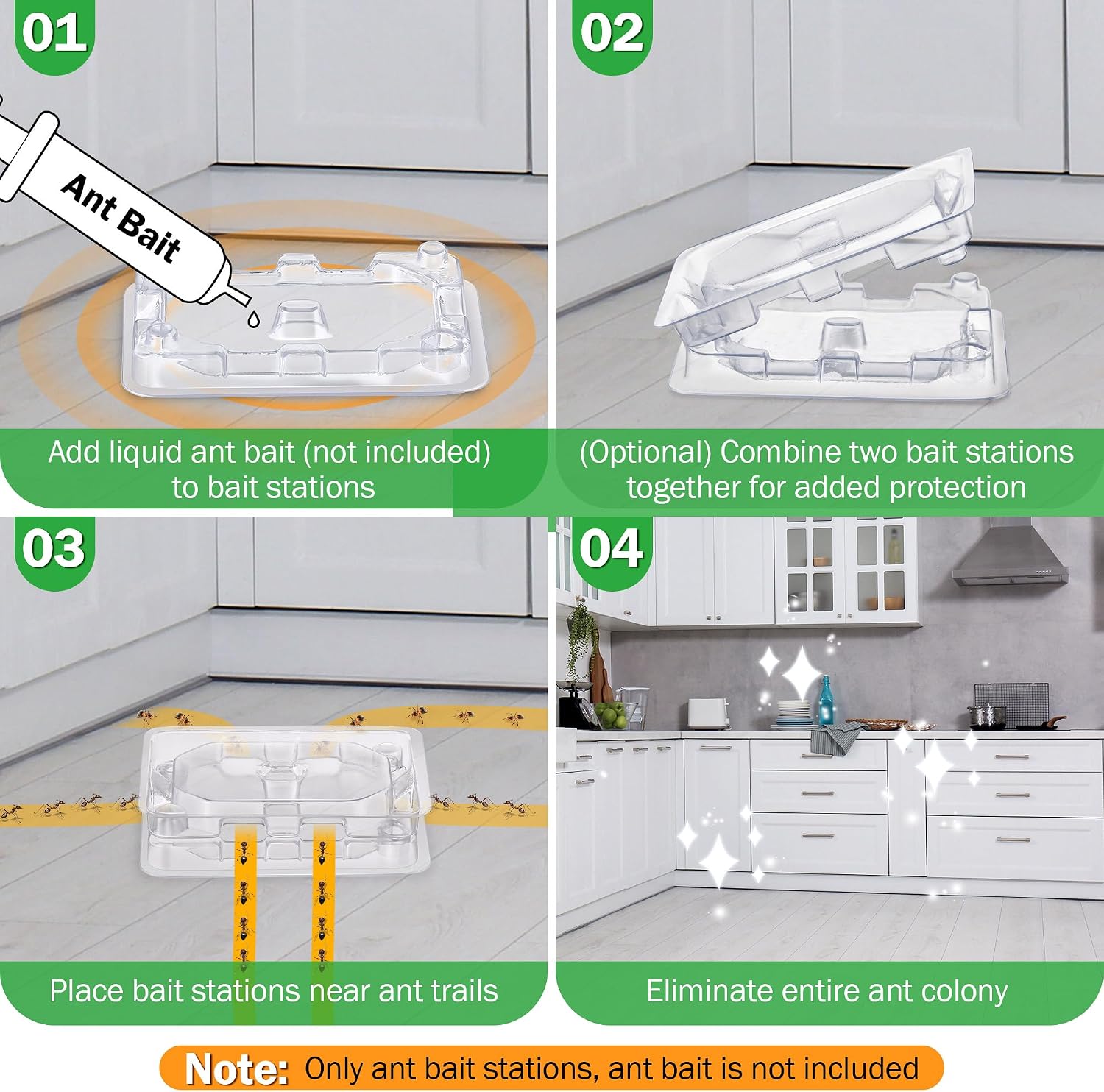 01

Ant Bait

Add liquid ant bait (not included) to bait stations

02

(Optional) Combine two bait stations together for added protection

03

Place bait stations near ant trails

04

Eliminate entire ant colony

Note: Only ant bait stations, ant bait is not included