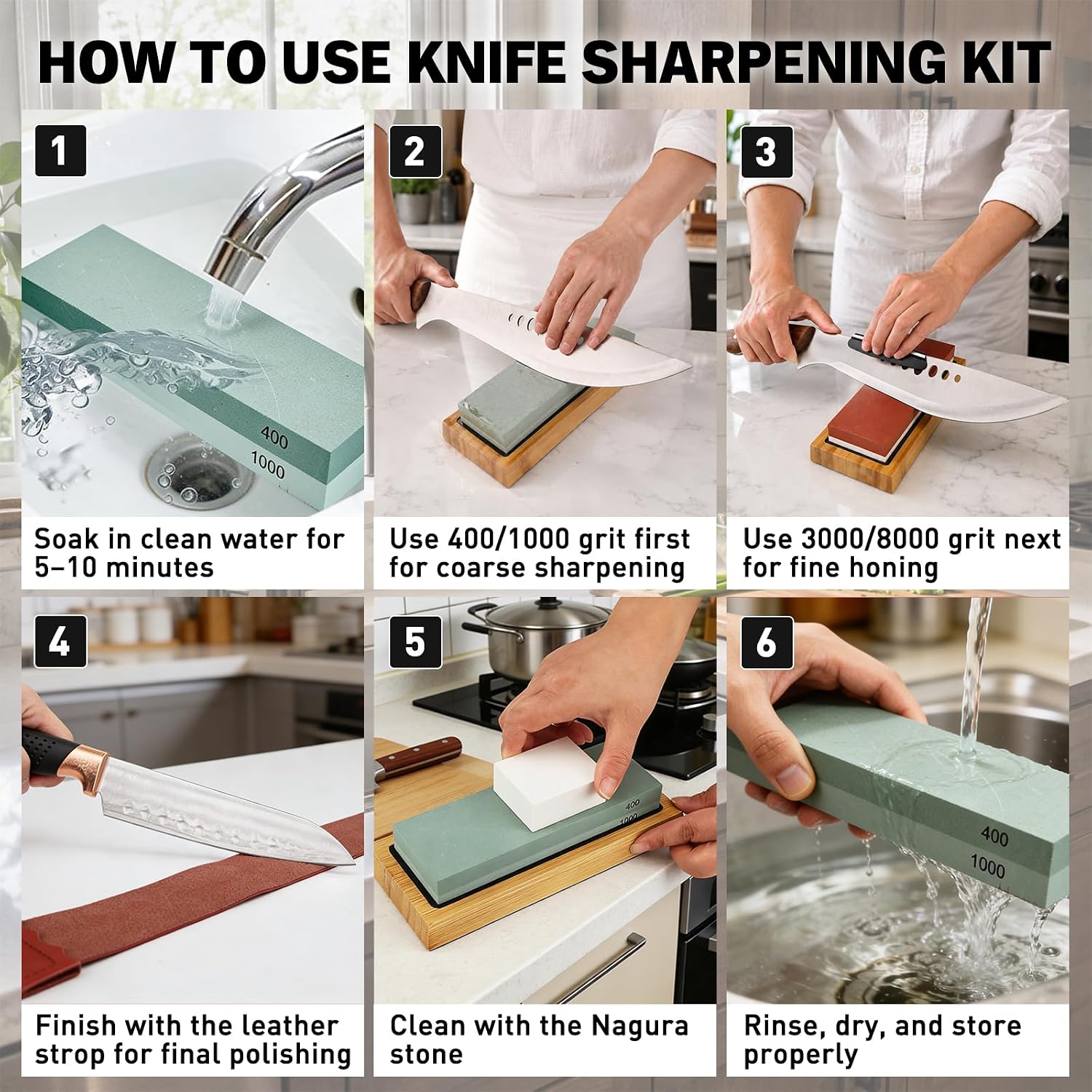 HOW TO USE KNIFE SHARPENING KIT

1

400
1000

Soak in clean water for 5–10 minutes

2

Use 400/1000 grit first for coarse sharpening

3

Use 3000/8000 grit next for fine honing

4

Finish with the leather strop for final polishing

5

400
1000

Clean with the Nagura stone

6

400
1000

Rinse, dry, and store properly