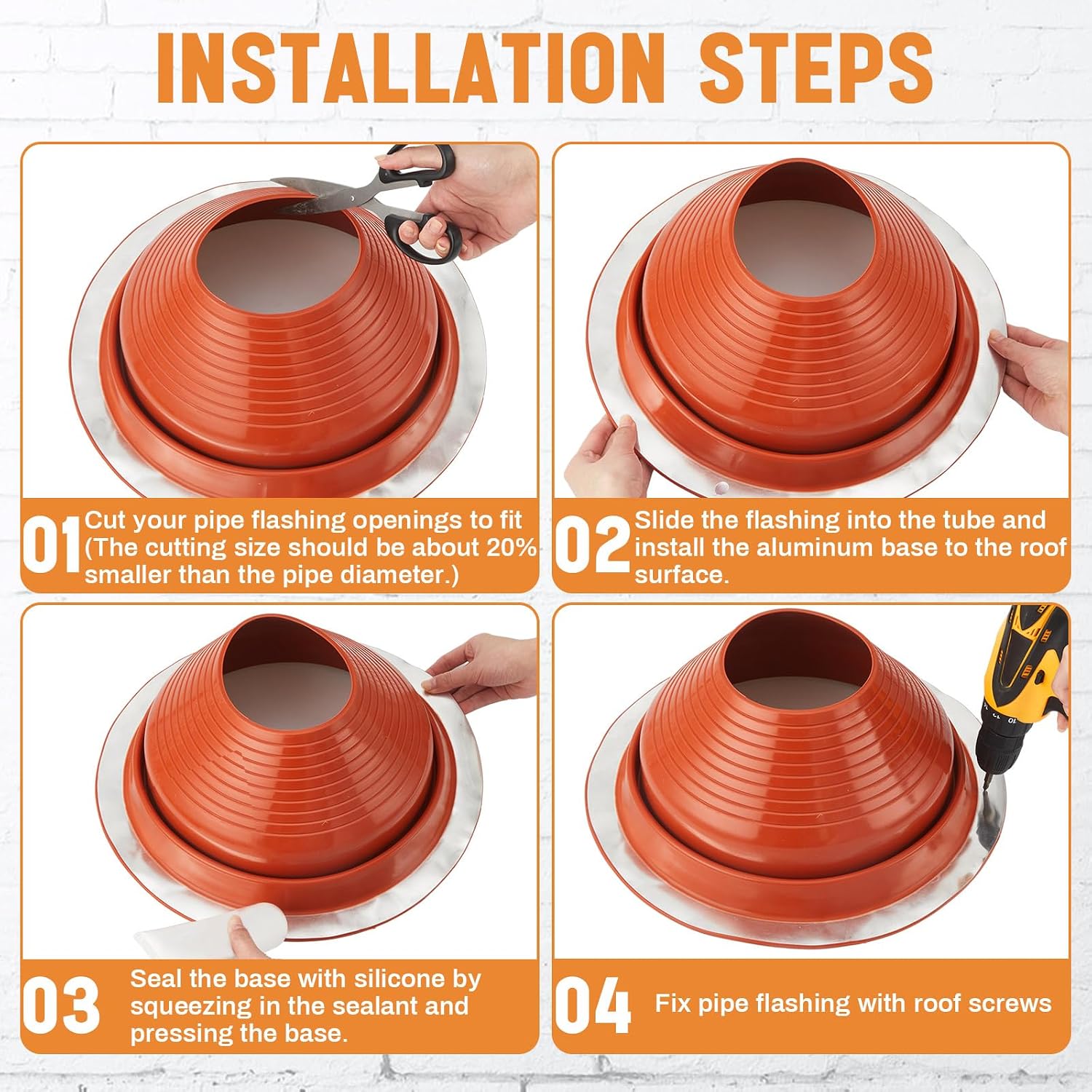 INSTALLATION STEPS

01 Cut your pipe flashing openings to fit (The cutting size should be about 20% smaller than the pipe diameter.)

02 Slide the flashing into the tube and install the aluminum base to the roof surface.

03 Seal the base with silicone by squeezing in the sealant and pressing the base.

04 Fix pipe flashing with roof screws