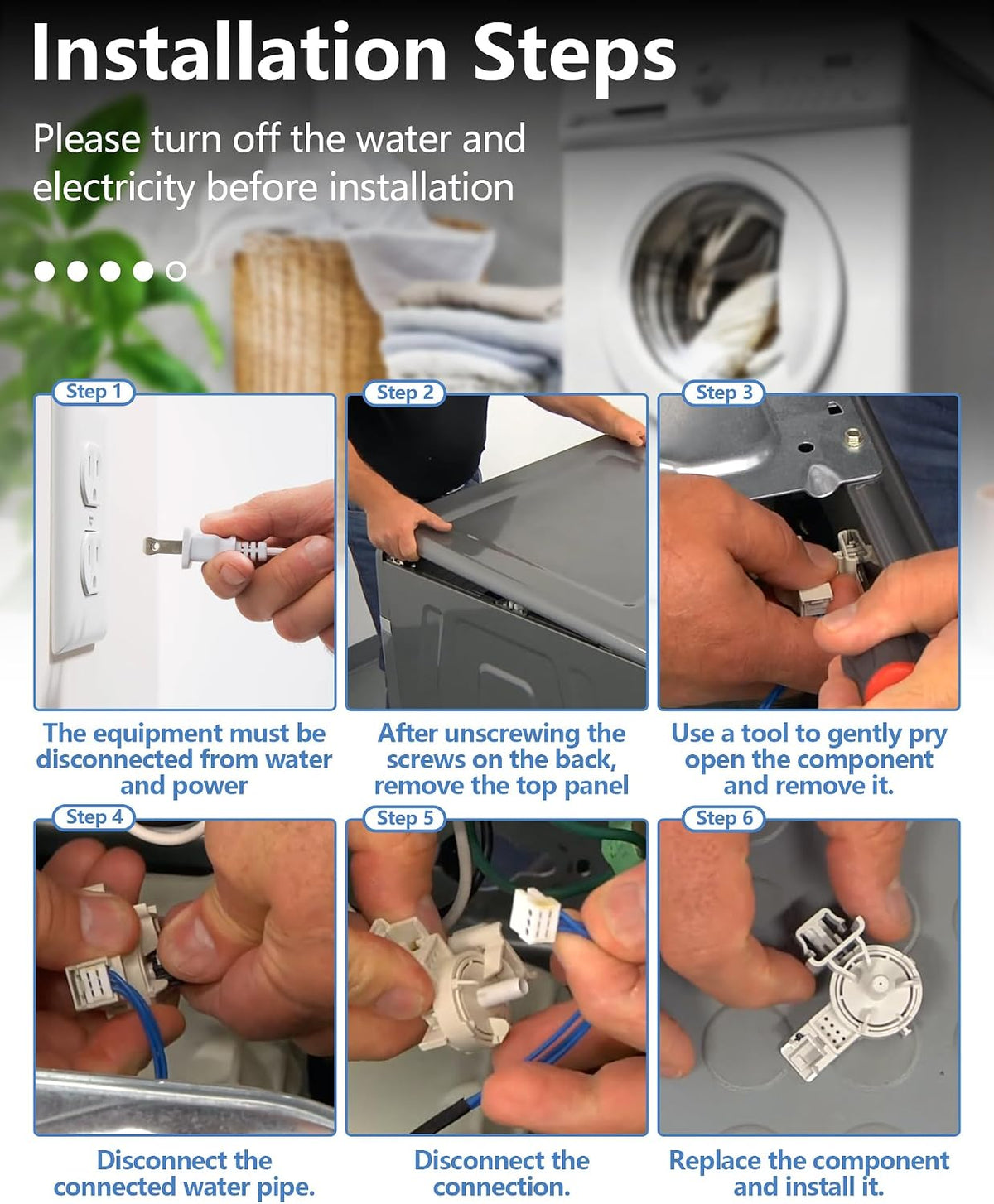 Installation Steps

Please turn off the water and electricity before installation

Step 1

The equipment must be disconnected from water and power

Step 2

After unscrewing the screws on the back, remove the top panel

Step 3

Use a tool to gently pry open the component and remove it.

Step 4

Disconnect the connected water pipe.

Step 5

Disconnect the connection.

Step 6

Replace the component and install it.