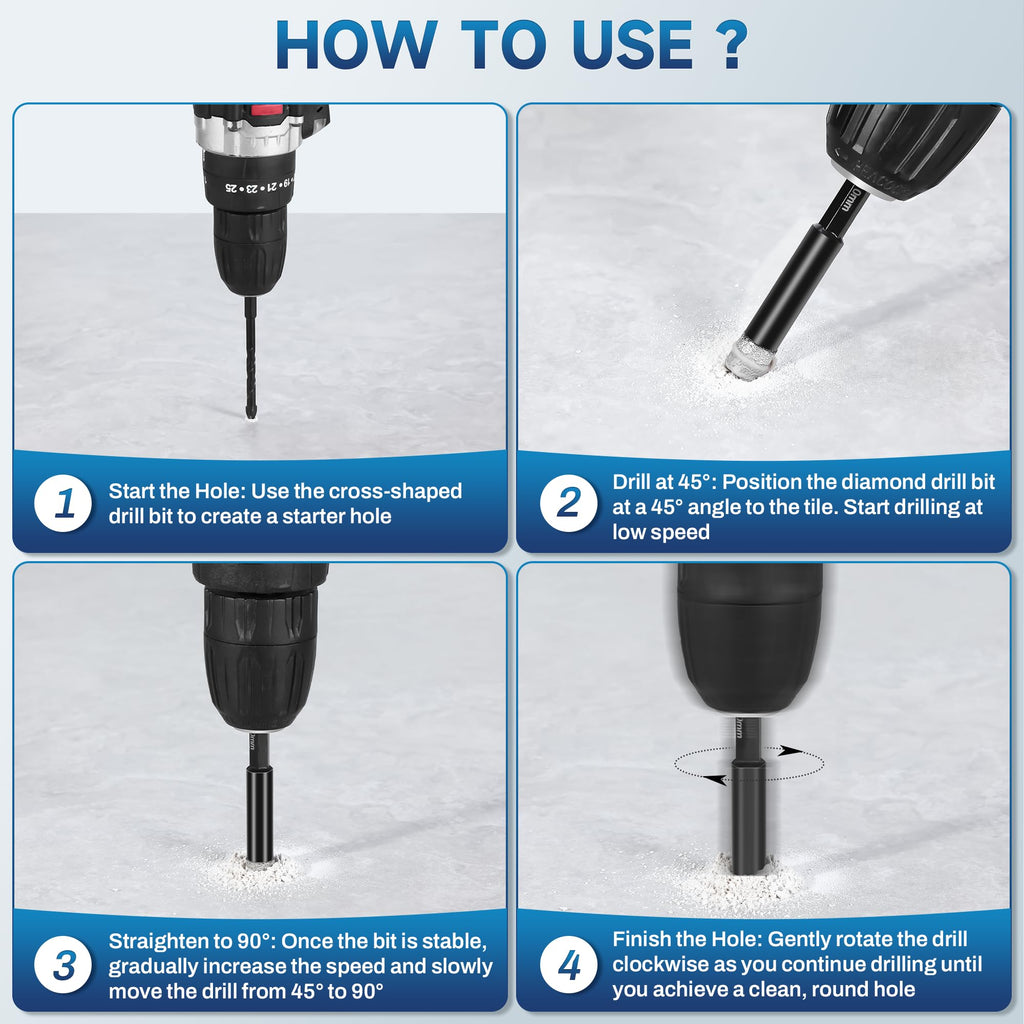 HOW TO USE ?

1

Start the Hole: Use the cross-shaped drill bit to create a starter hole

2

Drill at 45°: Position the diamond drill bit at a 45° angle to the tile. Start drilling at low speed

3

Straighten to 90°: Once the bit is stable, gradually increase the speed and slowly move the drill from 45° to 90°

4

Finish the Hole: Gently rotate the drill clockwise as you continue drilling until you achieve a clean, round hole