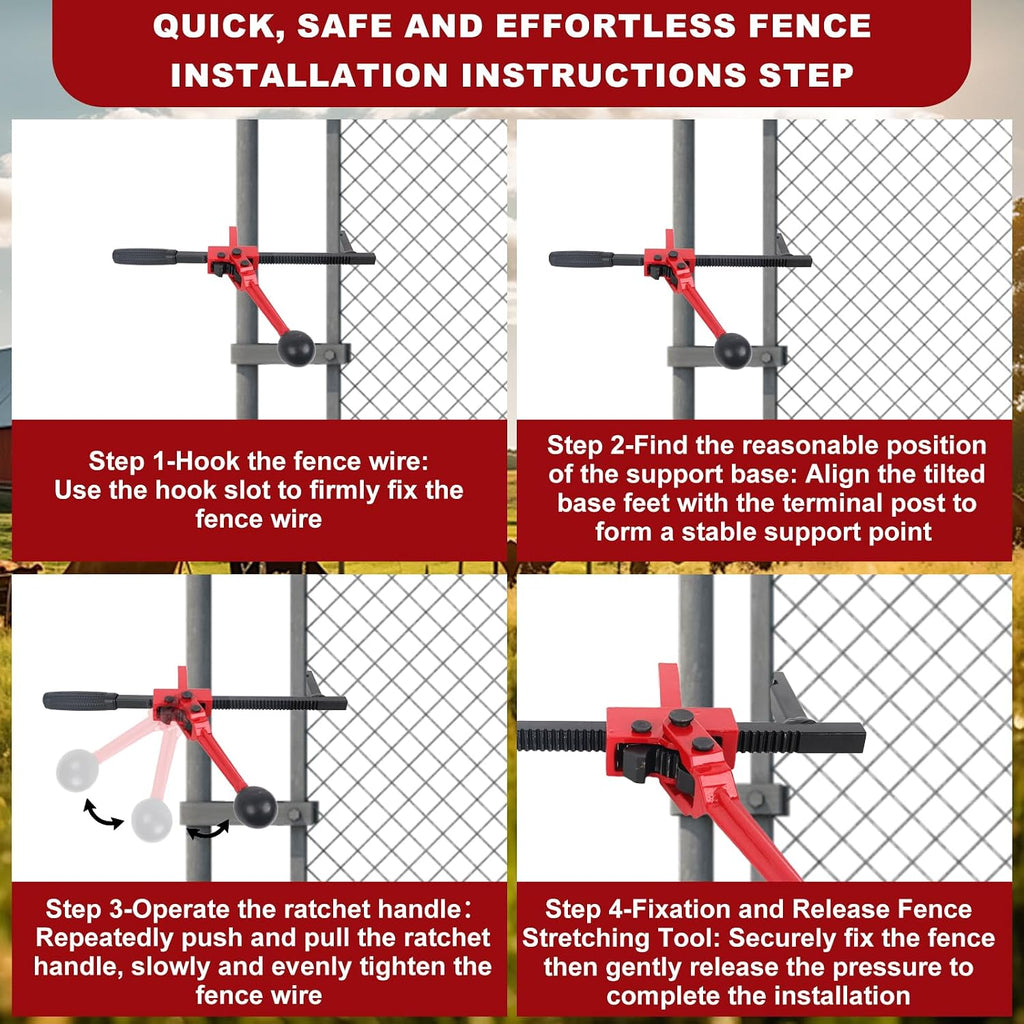 QUICK, SAFE AND EFFORTLESS FENCE INSTALLATION INSTRUCTIONS STEP

Step 1-Hook the fence wire: Use the hook slot to firmly fix the fence wire

Step 2-Find the reasonable position of the support base: Align the tilted base feet with the terminal post to form a stable support point

Step 3-Operate the ratchet handle: Repeatedly push and pull the ratchet handle, slowly and evenly tighten the fence wire

Step 4-Fixation and Release Fence Stretching Tool: Securely fix the fence then gently release the pressure to complete the installation