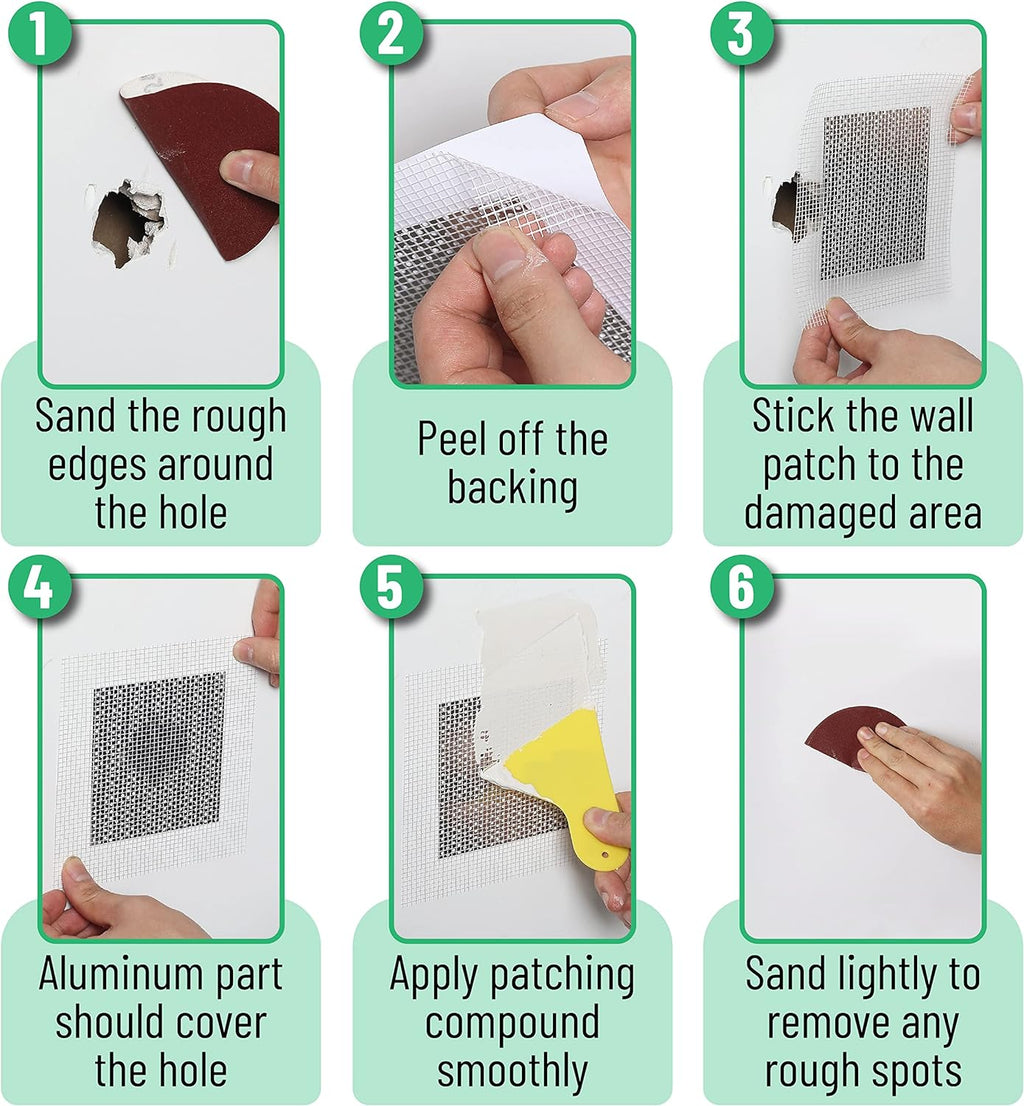 1

Sand the rough edges around the hole

2

Peel off the backing

3

Stick the wall patch to the damaged area

4

Aluminum part should cover the hole

5

Apply patching compound smoothly

6

Sand lightly to remove any rough spots