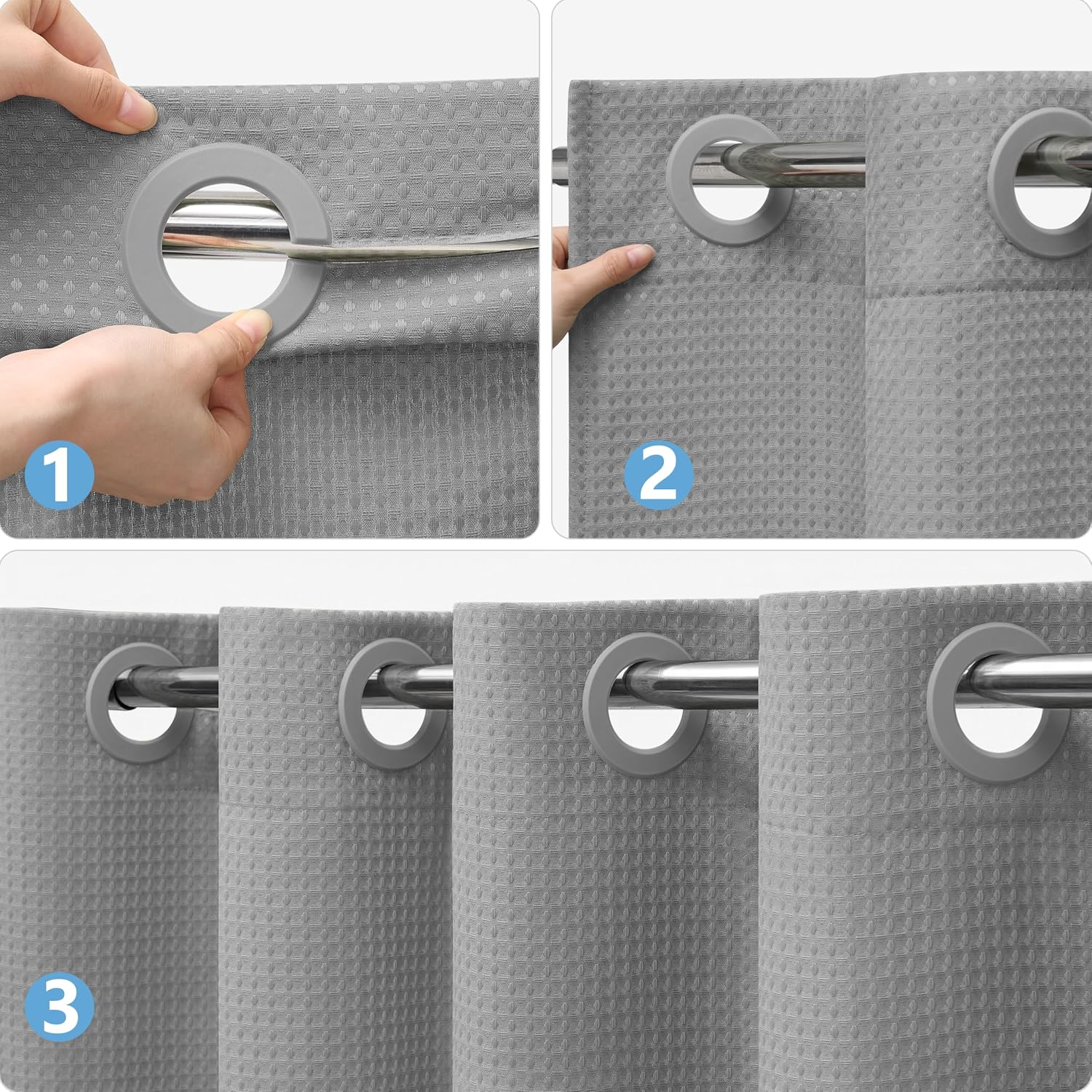 1

2

3