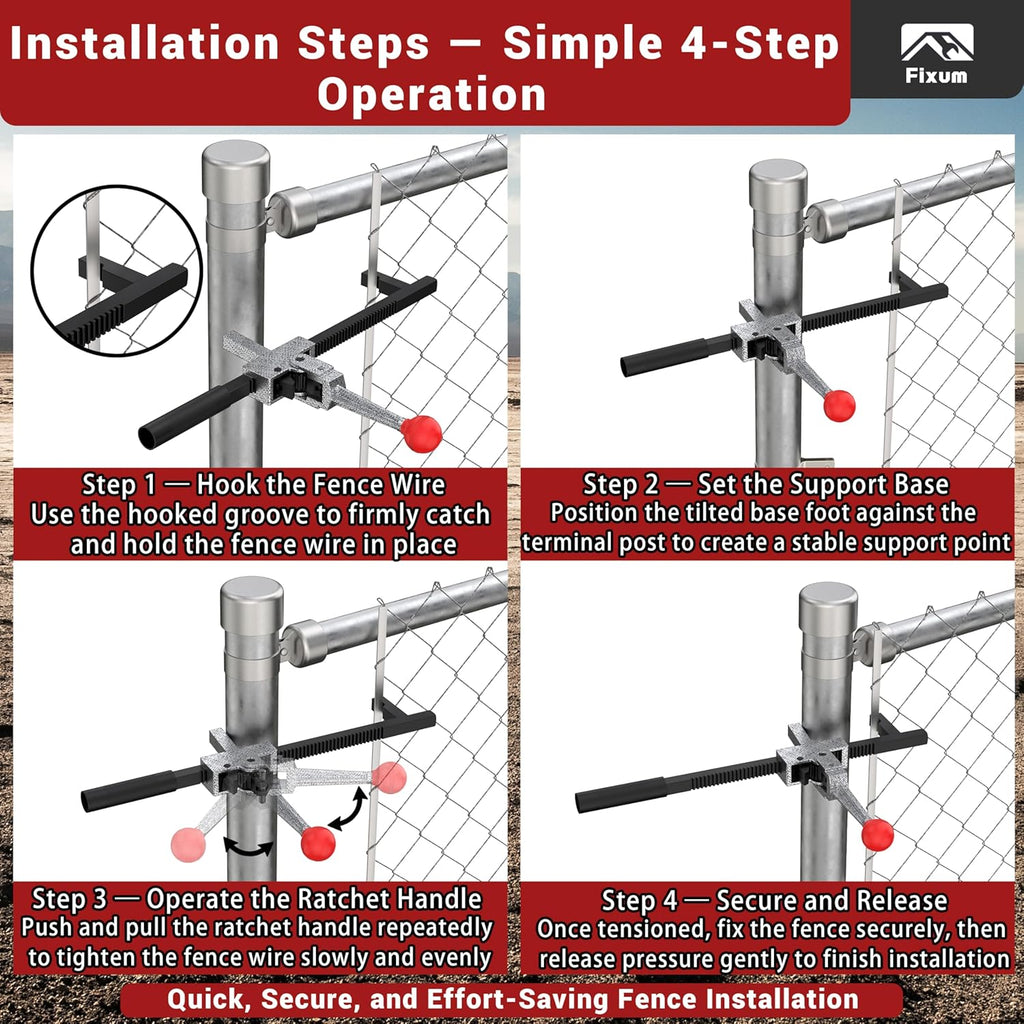 Installation Steps — Simple 4-Step Operation

Fixum

Step 1 — Hook the Fence Wire
Use the hooked groove to firmly catch and hold the fence wire in place

Step 2 — Set the Support Base
Position the tilted base foot against the terminal post to create a stable support point

Step 3 — Operate the Ratchet Handle
Push and pull the ratchet handle repeatedly to tighten the fence wire slowly and evenly

Step 4 — Secure and Release
Once tensioned, fix the fence securely, then release pressure gently to finish installation

Quick, Secure, and Effort-Saving Fence Installation