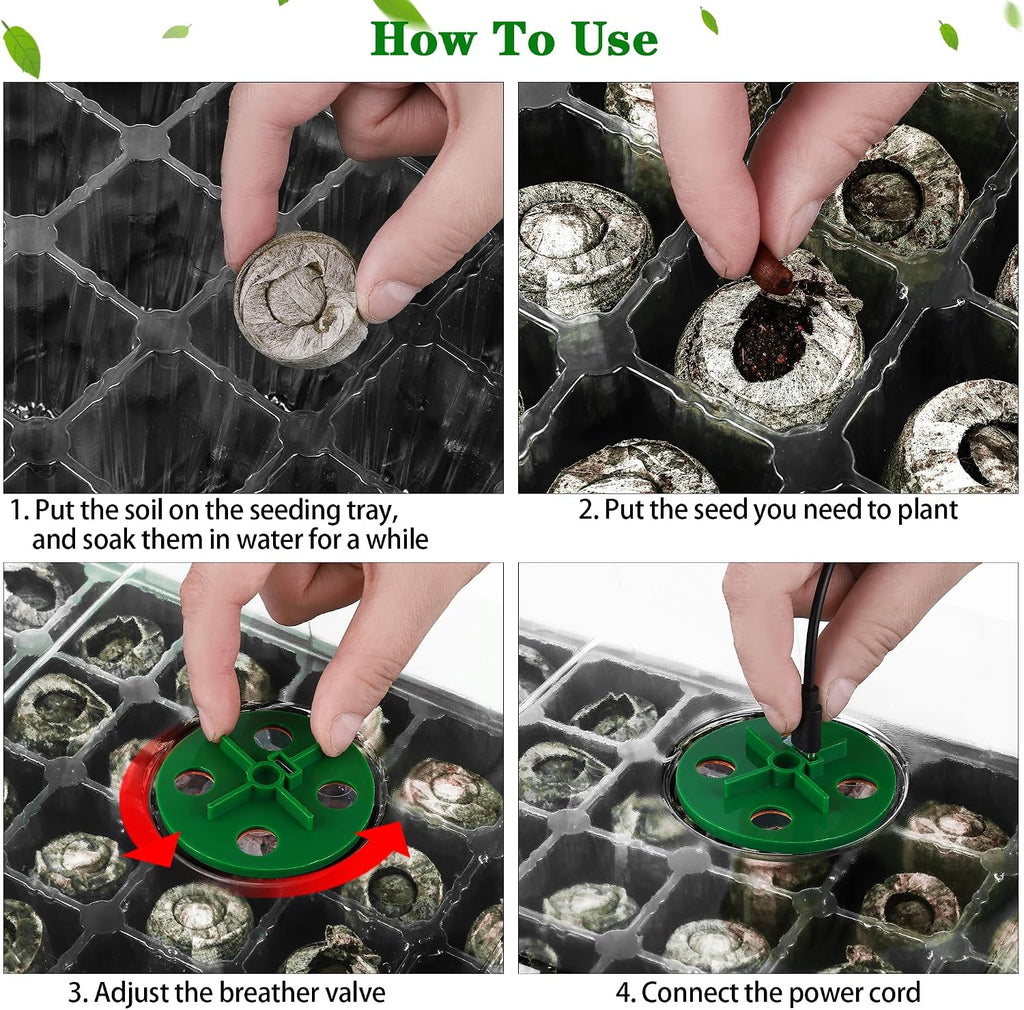 How To Use

1. Put the soil on the seeding tray, and soak them in water for a while

2. Put the seed you need to plant

3. Adjust the breather valve

4. Connect the power cord