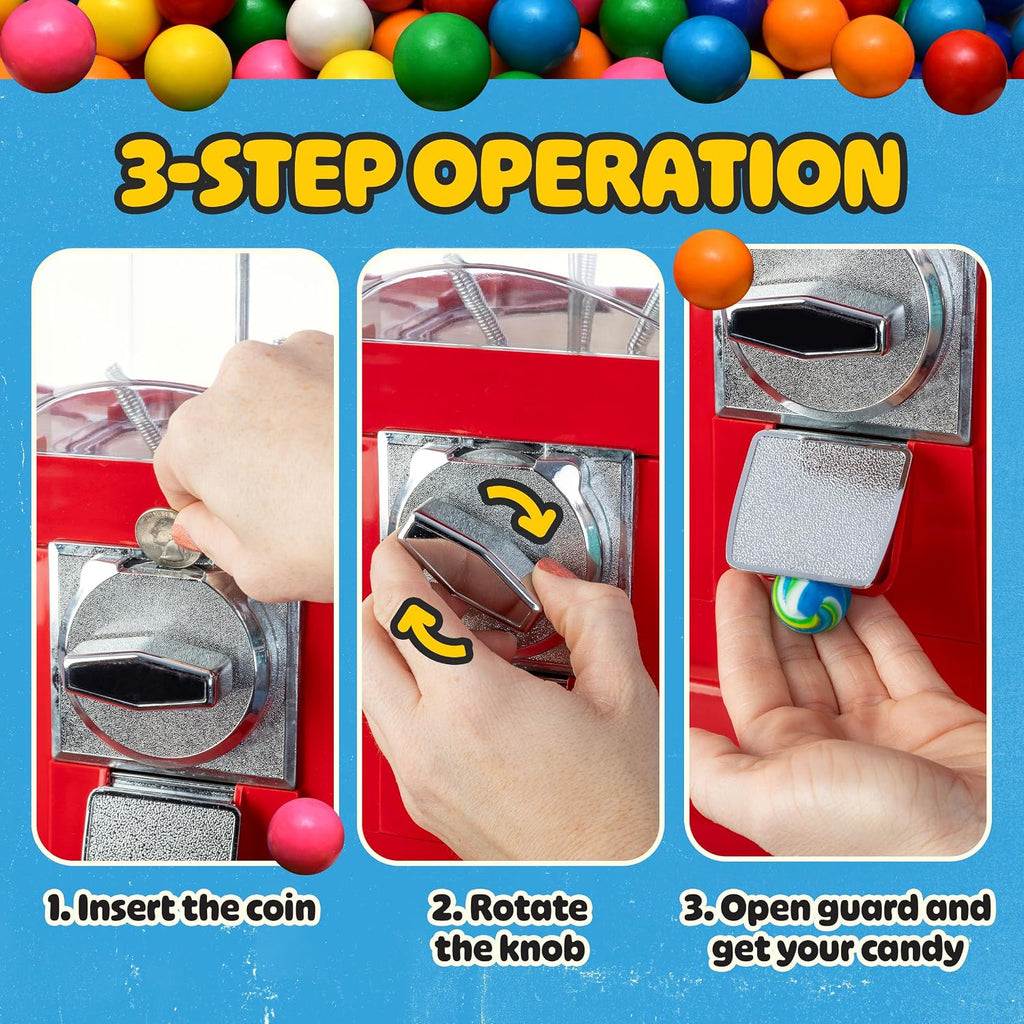 3-STEP OPERATION

1. Insert the coin

2. Rotate the knob

3. Open guard and get your candy