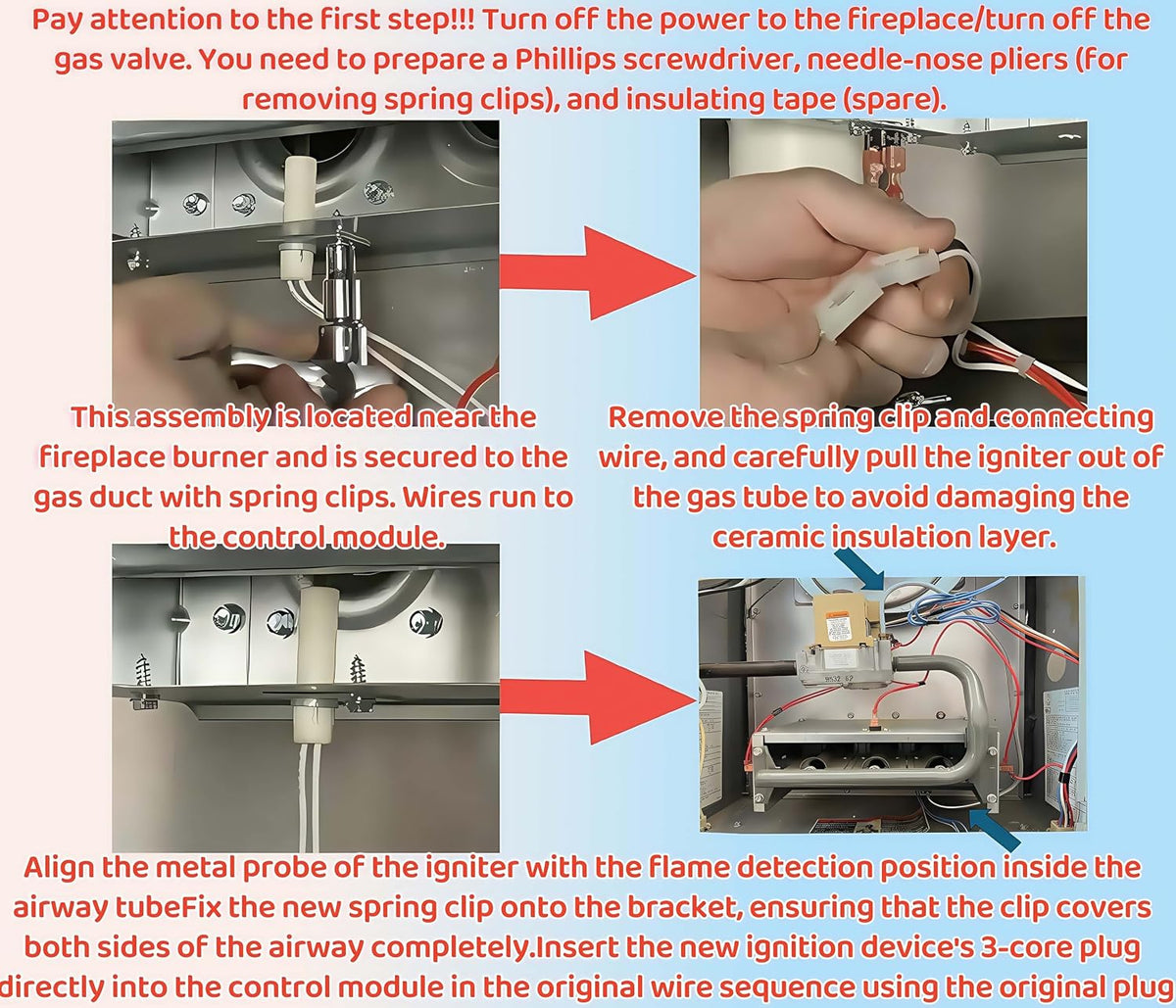 Pay attention to the first step!!! Turn off the power to the fireplace/turn off the gas valve. You need to prepare a Phillips screwdriver, needle-nose pliers (for removing spring clips), and insulating tape (spare).

This assembly is located near the fireplace burner and is secured to the gas duct with spring clips. Wires run to the control module.

Remove the spring clip and connecting wire, and carefully pull the igniter out of the gas tube to avoid damaging the ceramic insulation layer.

Align the metal probe of the igniter with the flame detection position inside the airway tubeFix the new spring clip onto the bracket, ensuring that the clip covers both sides of the airway completely.Insert the new ignition device's 3-core plug directly into the control module in the original wire sequence using the original plug