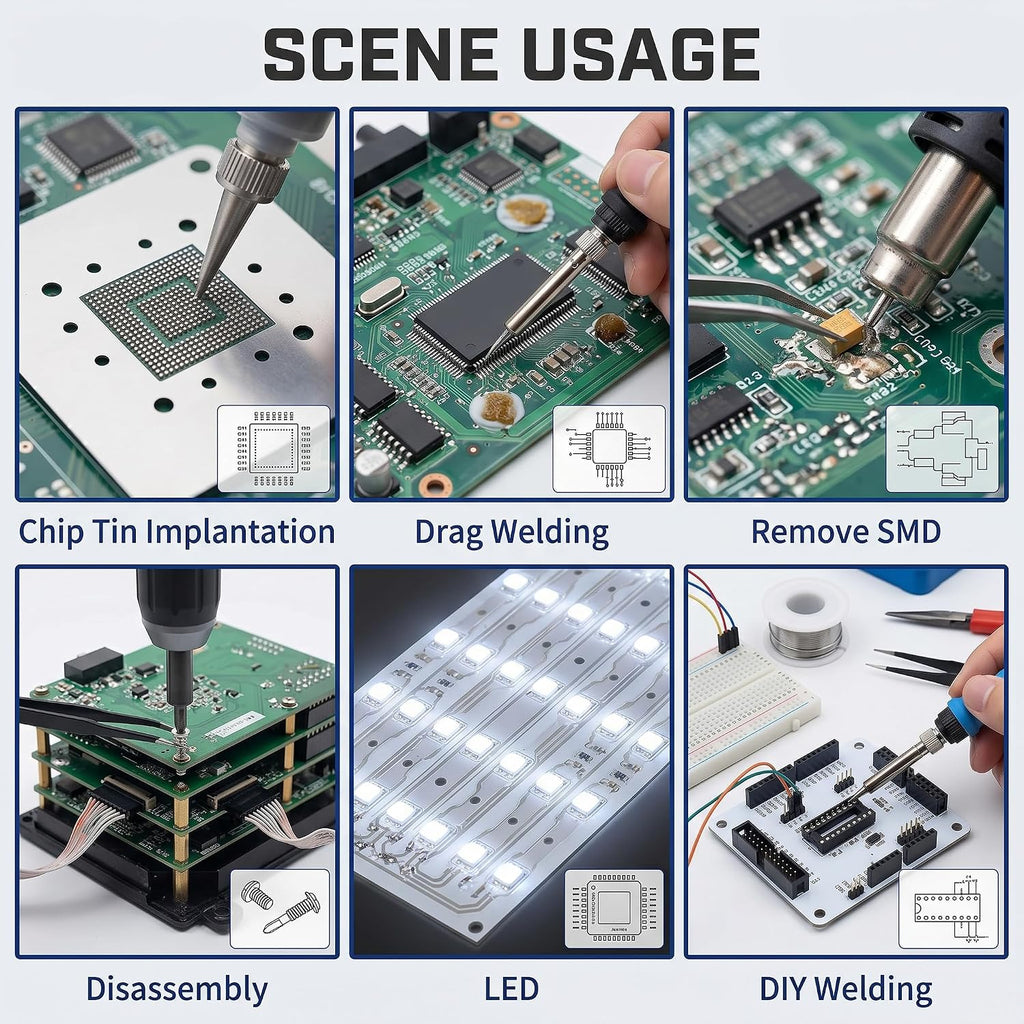 SCENE USAGE

Chip Tin Implantation

Drag Welding

Remove SMD

Disassembly

LED

DIY Welding