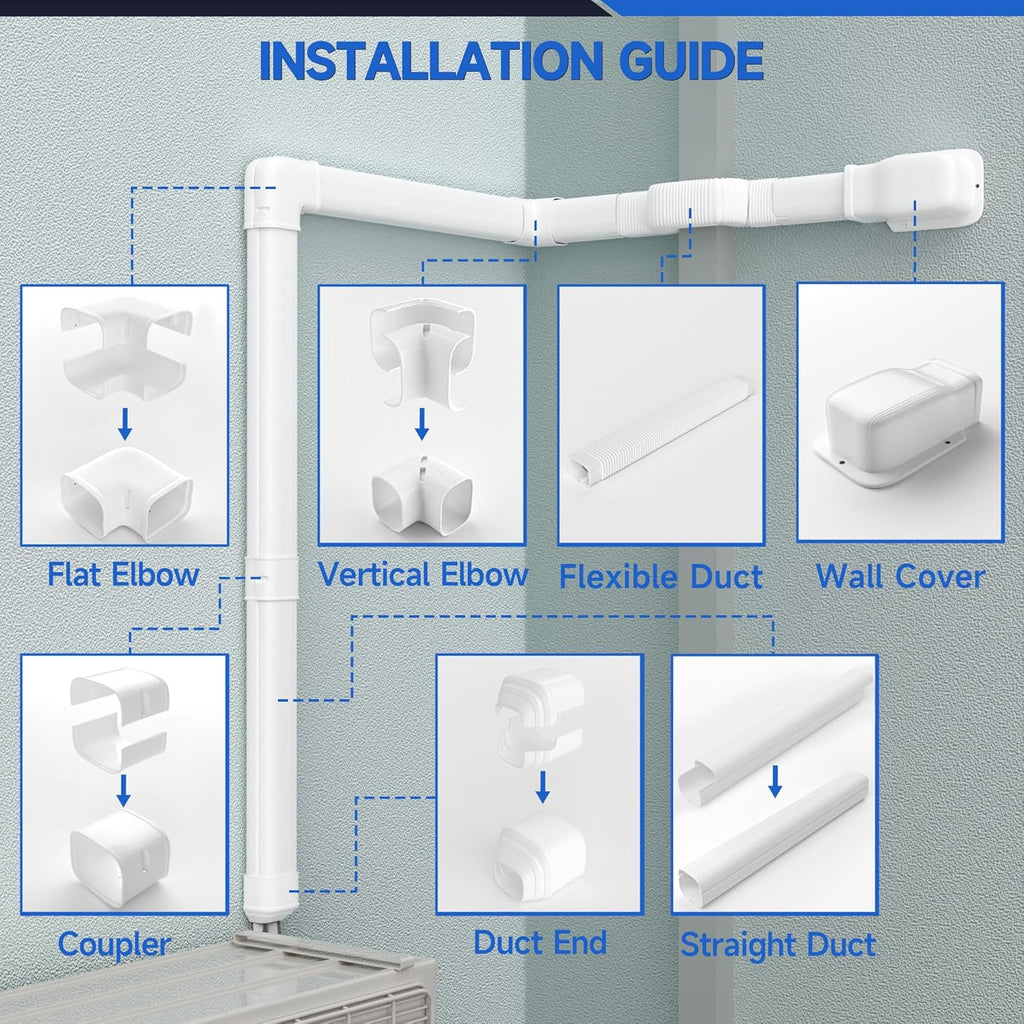 INSTALLATION GUIDE

Flat Elbow

Vertical Elbow

Flexible Duct

Wall Cover

Coupler

Duct End

Straight Duct